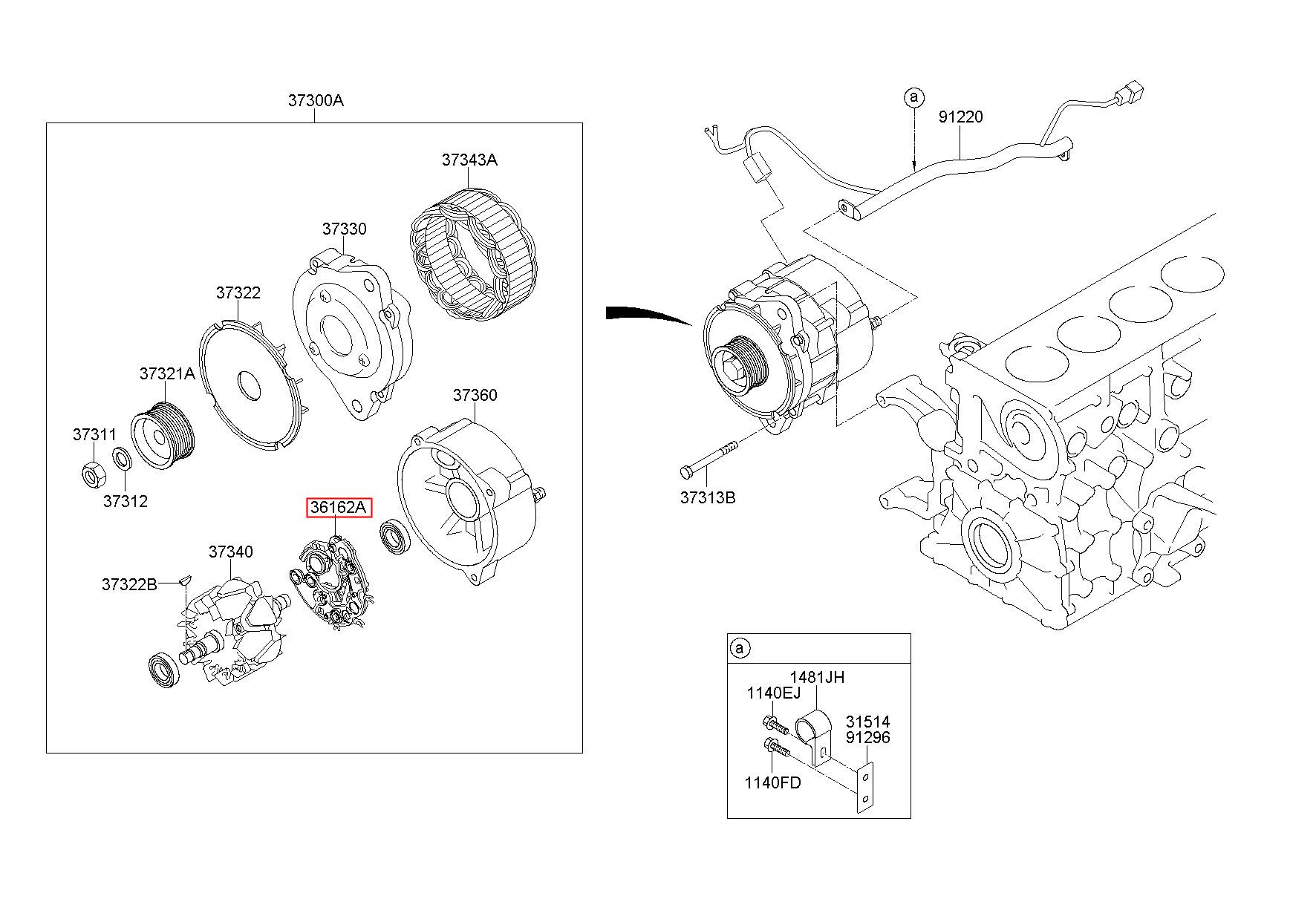 37300A

37343A

37330

37322

37321A

37360

37311

37312

36162A

37340

37322B

a

91220

37313B

a

1481JH

1140EJ

31514
91296

1140FD