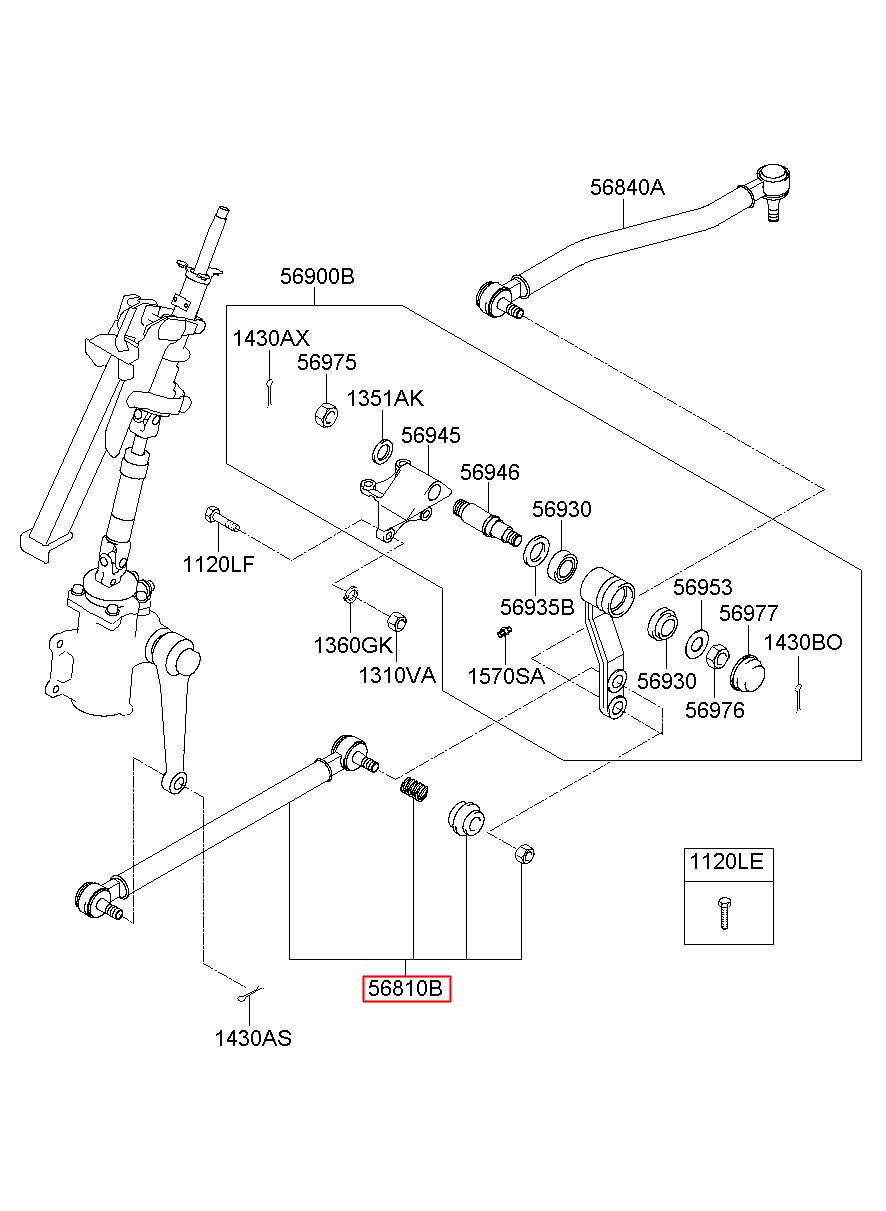 56840A

56900B

1430AX

56975

1351AK

56945

56946

56930

1120LF

56935B

56953

56977

1430BO

1360GK

1310VA

1570SA

56930

56976

1120LE

56810B

1430AS