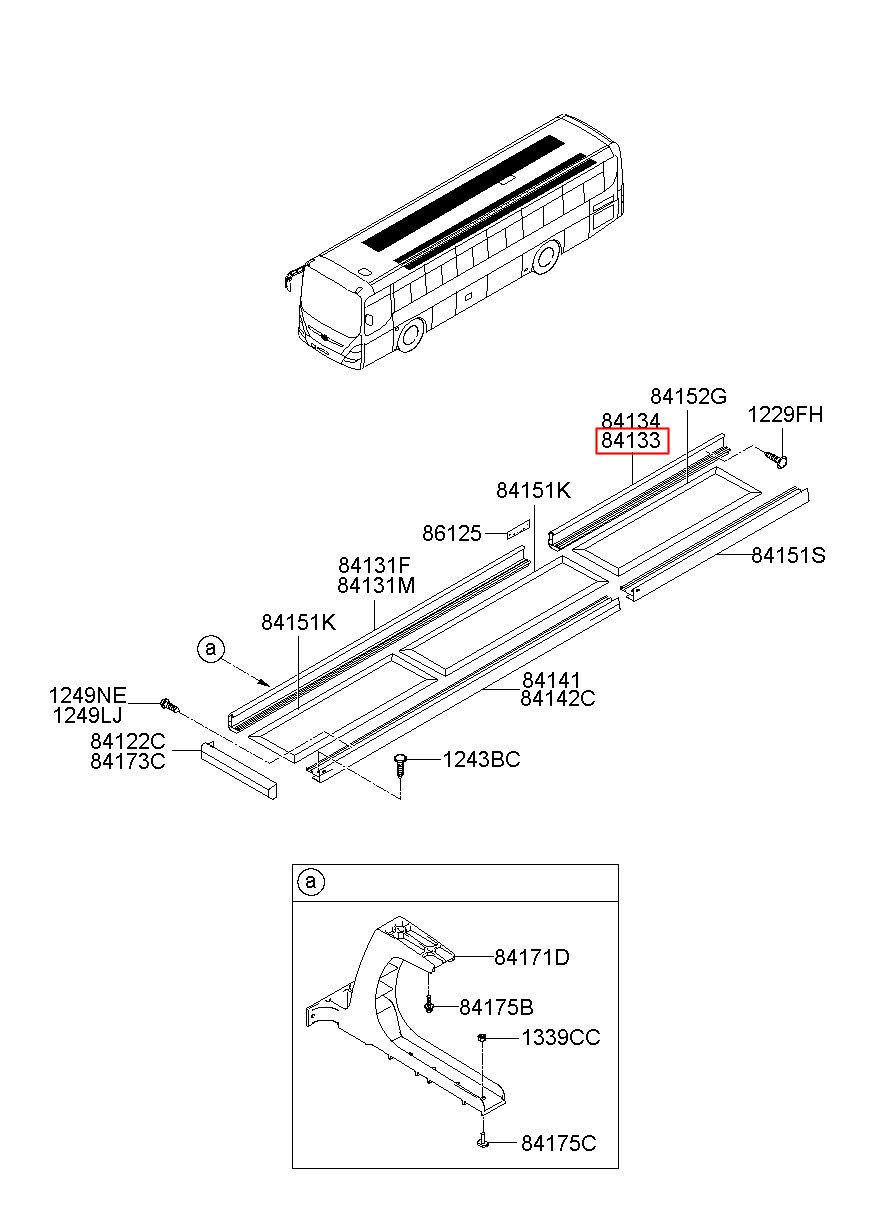 84152G
84134
84133
1229FH
84151K
86125
84151S
84131F
84131M
84151K
a
1249NE
1249LJ
84141
84142C
84122C
84173C
1243BC

a
84171D
84175B
1339CC
84175C