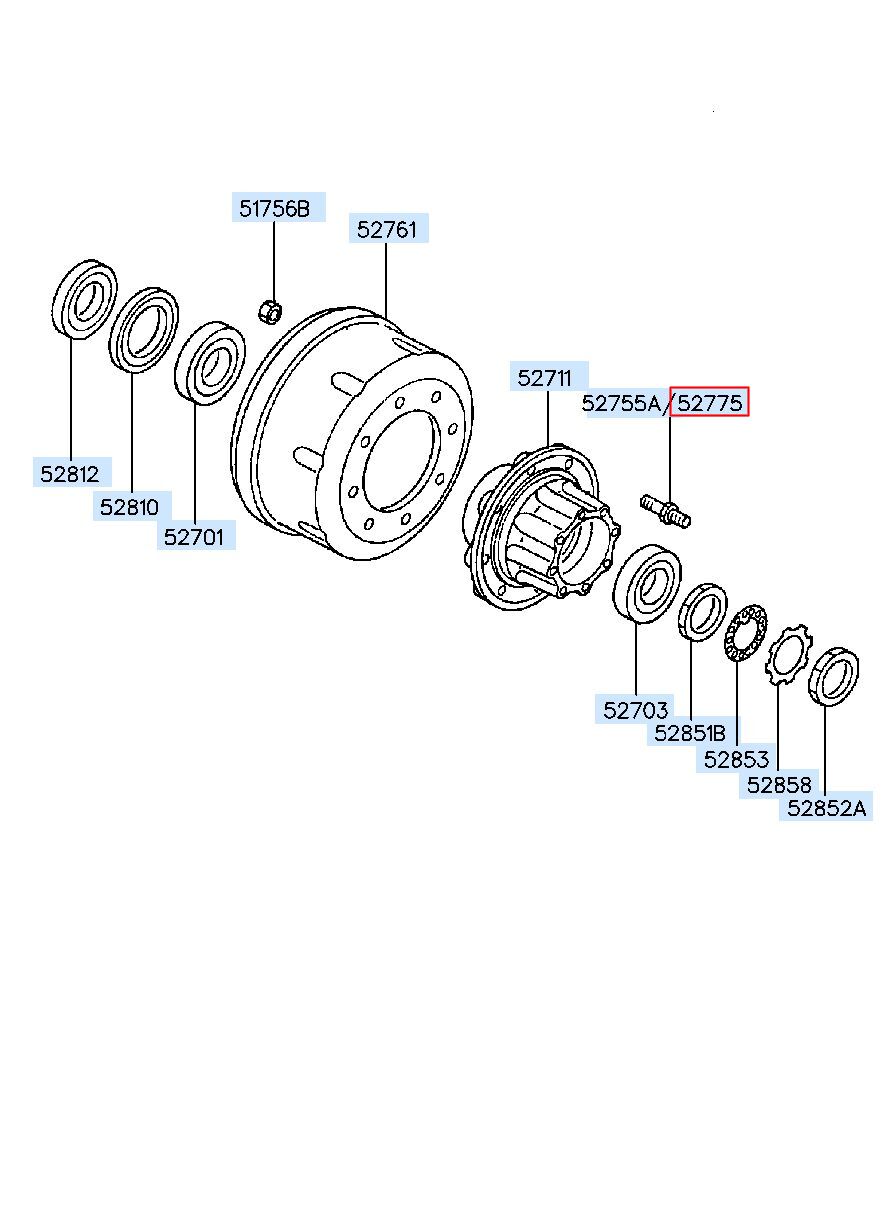 51756B
52761
52711
52755A/52775
52812
52810
52701
52703
52851B
52853
52858
52852A