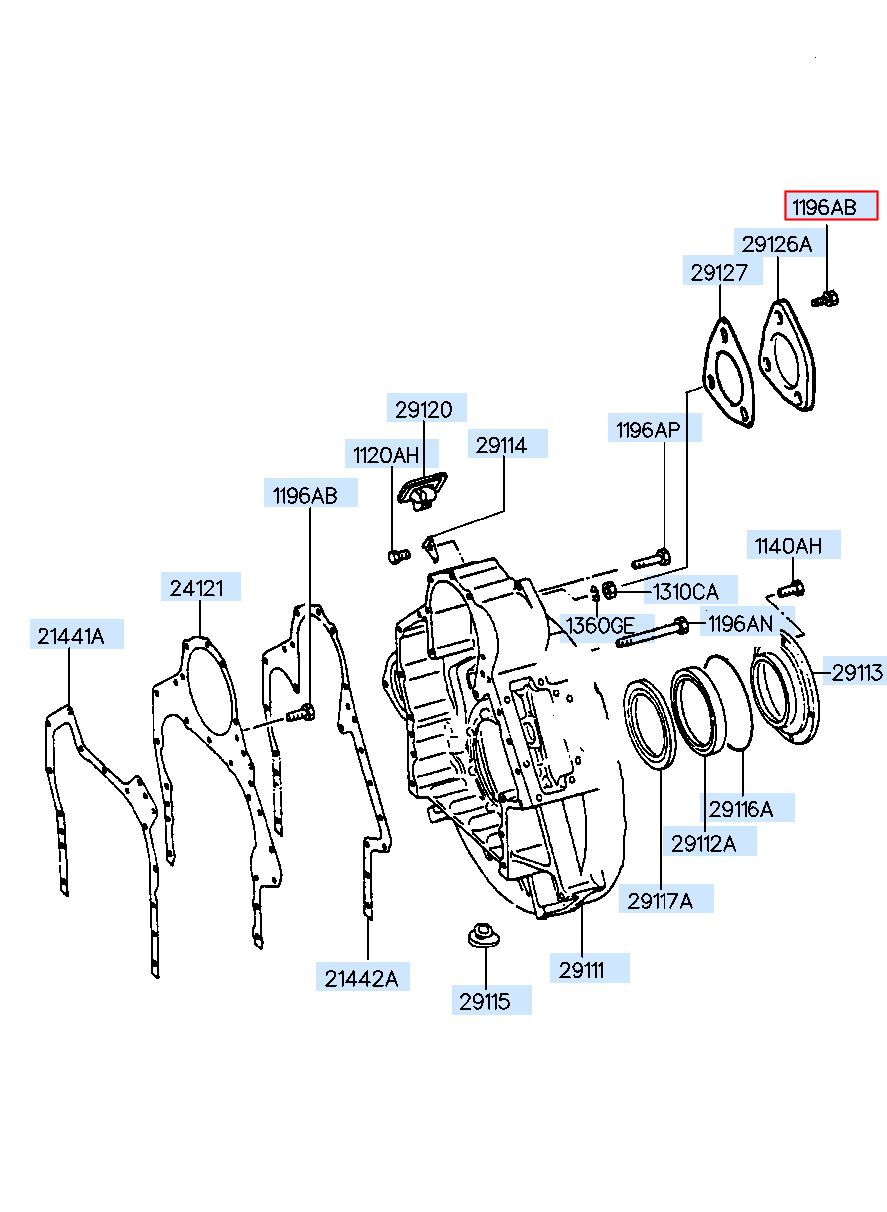 1196AB
29126A
29127
29120
1120AH
29114
1196AP
1196AB
1140AH
24121
1310CA
21441A
1360GE
1196AN
29113
29116A
29112A
29117A
29111
21442A
29115