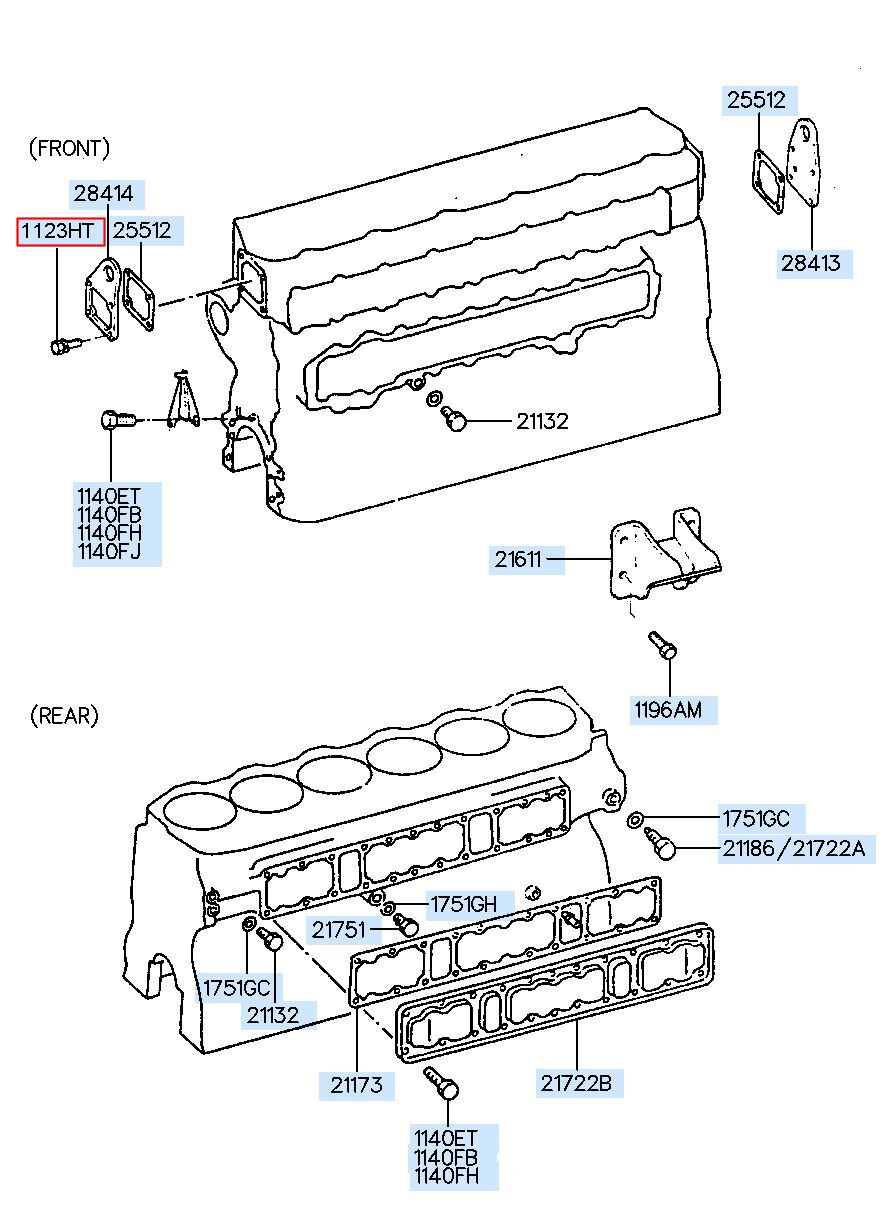 (FRONT)

28414

1123HT

25512

25512

28413

21132

1140ET
1140FB
1140FH
1140FJ

21611

1196AM

(REAR)

1751GC

21186/21722A

1751GH

21751

1751GC

21132

21173

21722B

1140ET
1140FB
1140FH