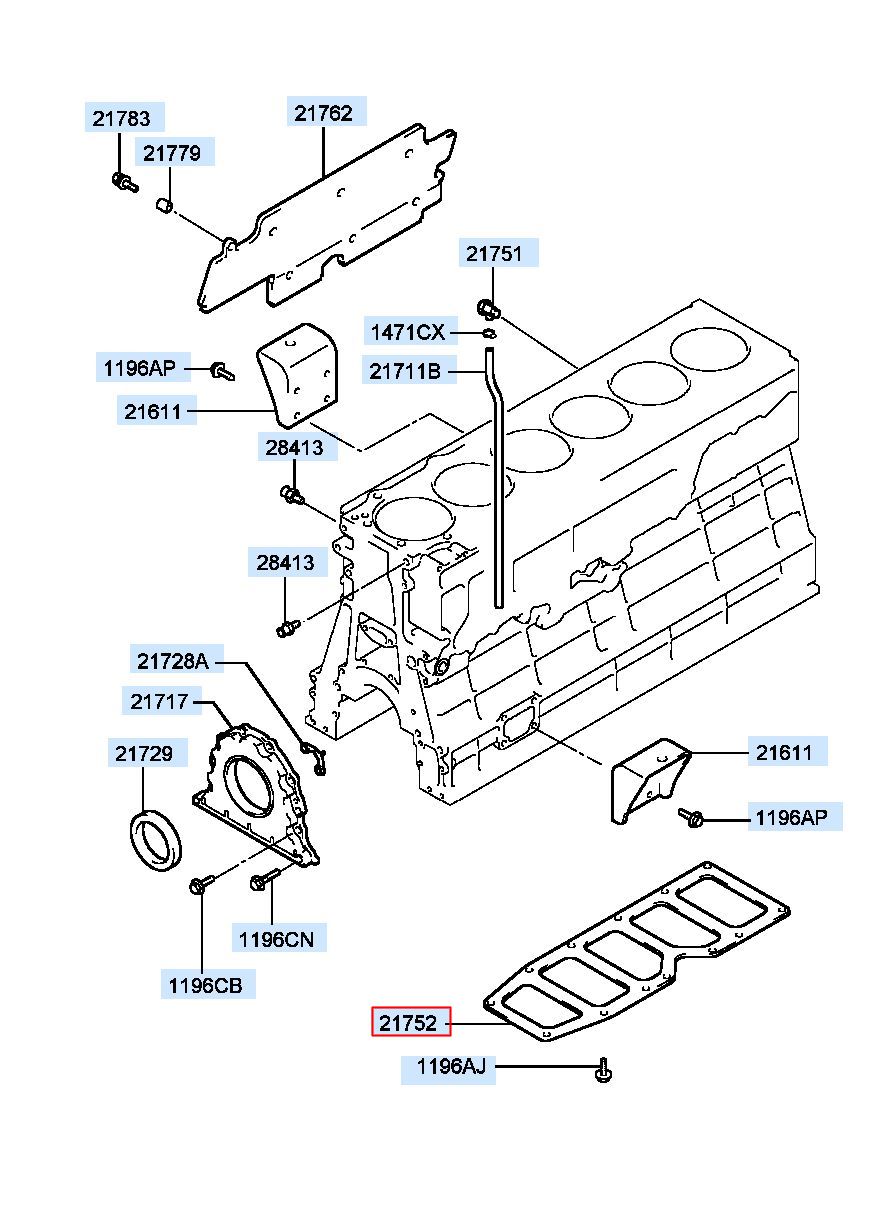 21783
21762
21779
21751
1471CX
1196AP
21711B
21611
28413
28413
21728A
21717
21729
21611
1196AP
1196CN
1196CB
21752
1196AJ