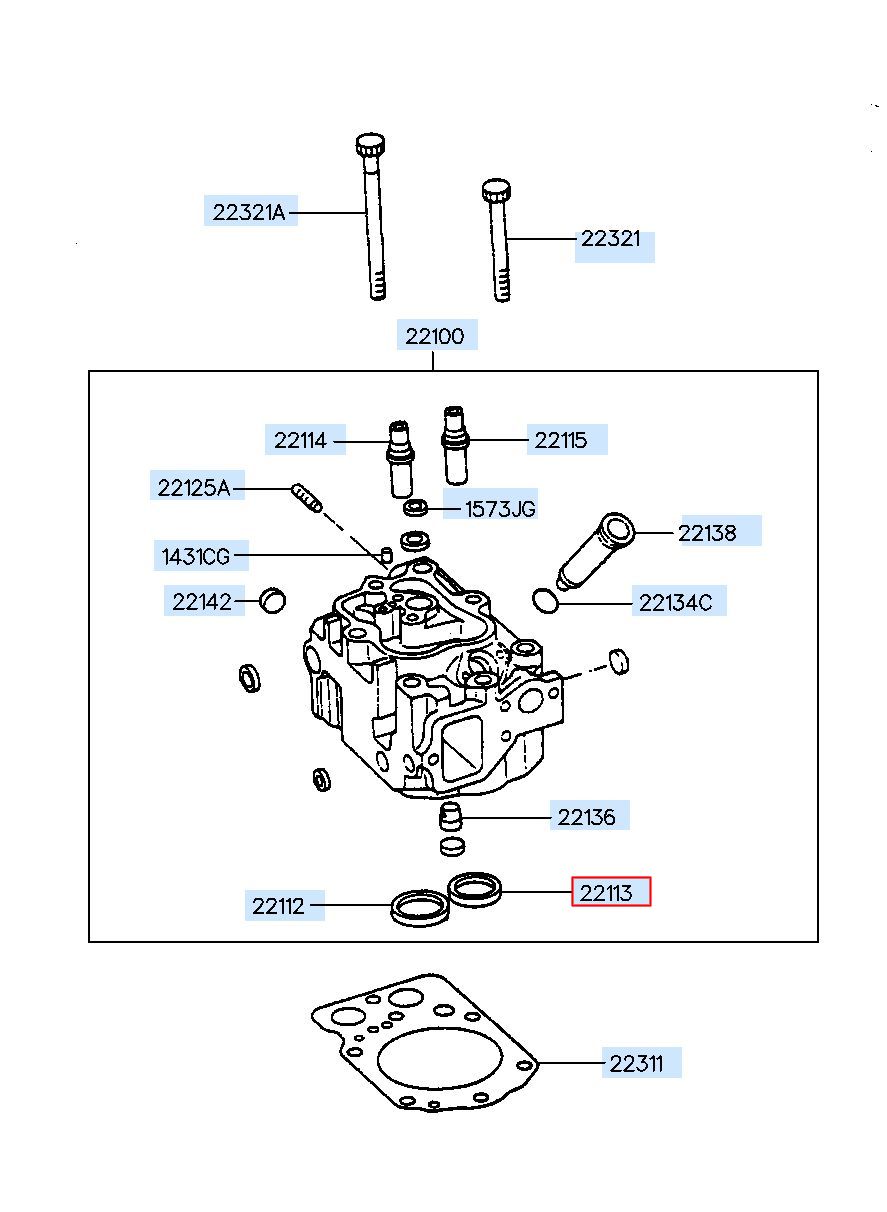 22321A
22321
22100
22114
22115
22125A
1573JG
22138
1431CG
22142
22134C
22136
22112
22113
22311