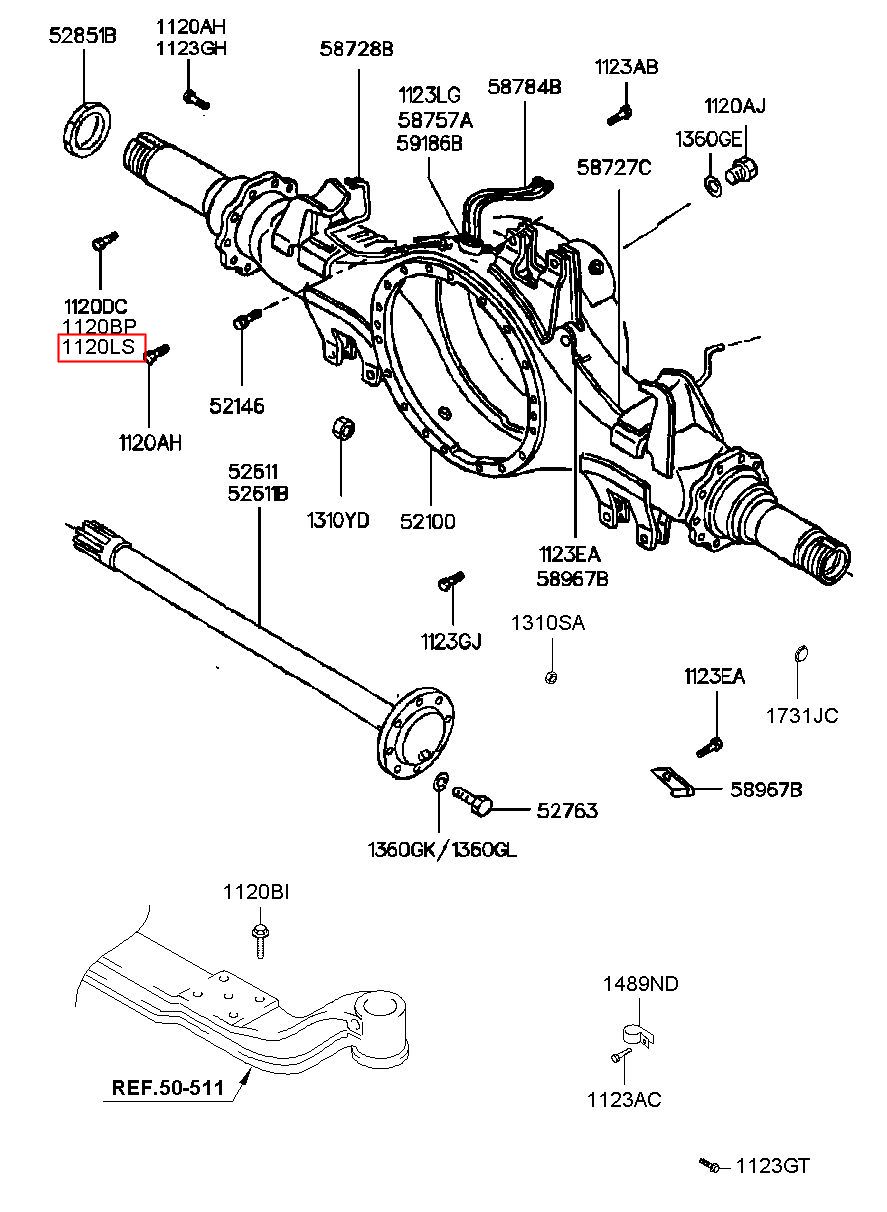 52851B
1120AH
1123GH
58728B
1123LG
58757A
59186B
58784B
1123AB
1120AJ
1360GE
58727C
1120DC
1120BP
1120LS
1120AH
52146
52611
52611B
1310YD
52100
1123EA
58967B
1123GJ
1310SA
1123EA
1731JC
58967B
52763
1360GK/1360GL
1120BI
REF.50-511
1489ND
1123AC
1123GT