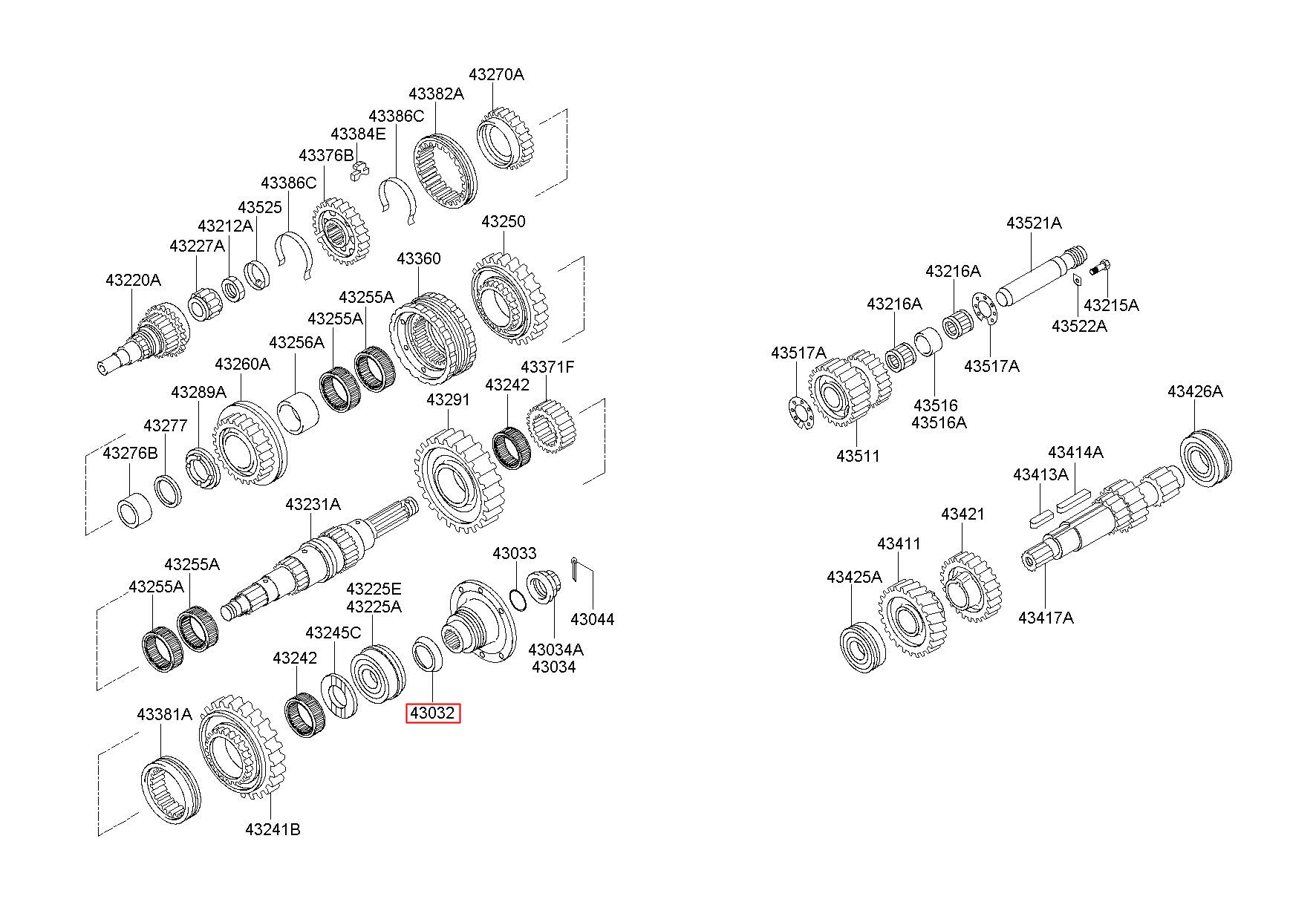 43270A
43382A
43386C
43384E
43376B
43386C
43525
43212A
43227A
43220A
43250
43360
43255A
43255A
43256A
43260A
43289A
43277
43276B
43371F
43242
43291
43231A
43255A
43255A
43033
43044
43225E
43225A
43245C
43242
43034A
43034
43032
43381A
43241B
43521A
43216A
43216A
43215A
43522A
43517A
43517A
43516
43516A
43511
43426A
43414A
43413A
43421
43411
43425A
43417A