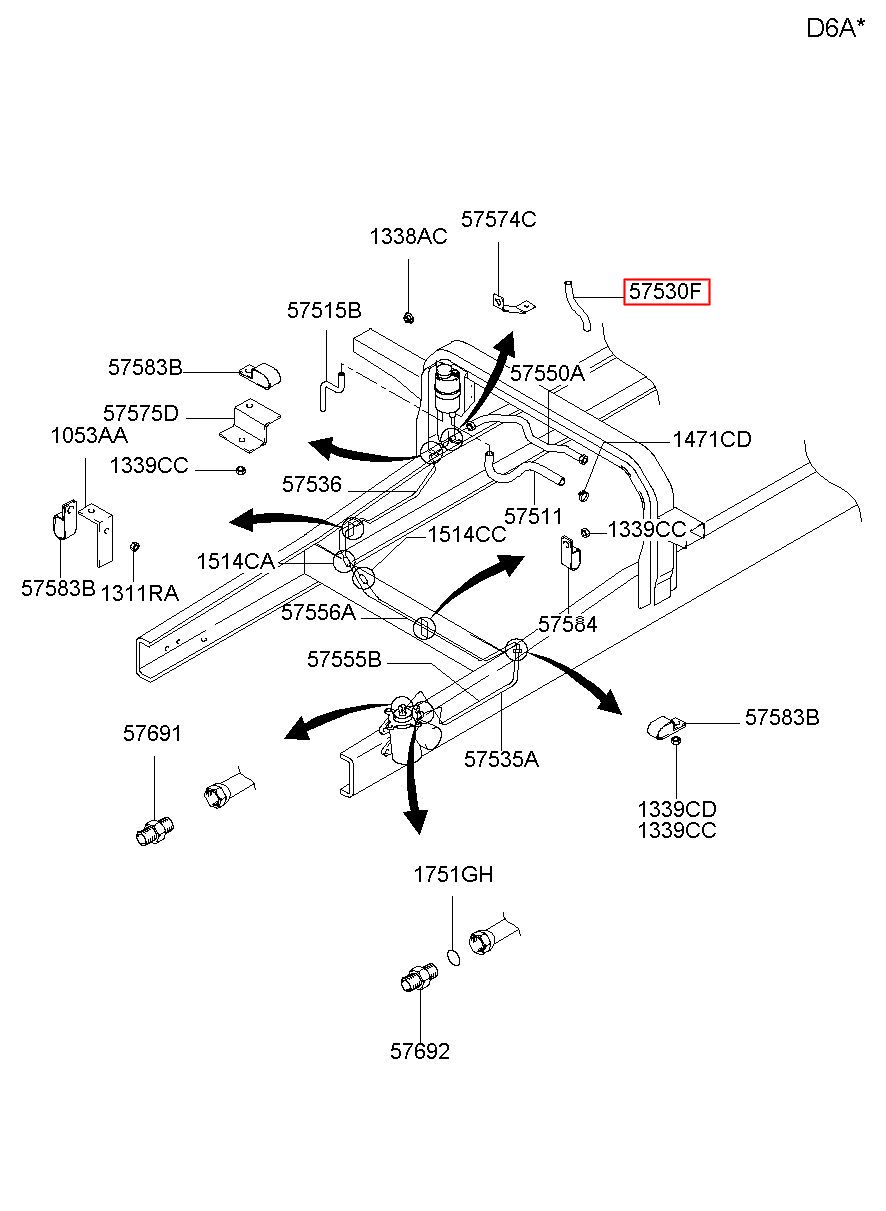 D6A*

1338AC
57574C
57530F
57515B
57583B
57550A
57575D
1053AA
1471CD
1339CC
57536
57511
1339CC
1514CC
1514CA
57583B
1311RA
57556A
57584
57555B
57583B
57691
57535A
1339CD
1339CC
1751GH
57692