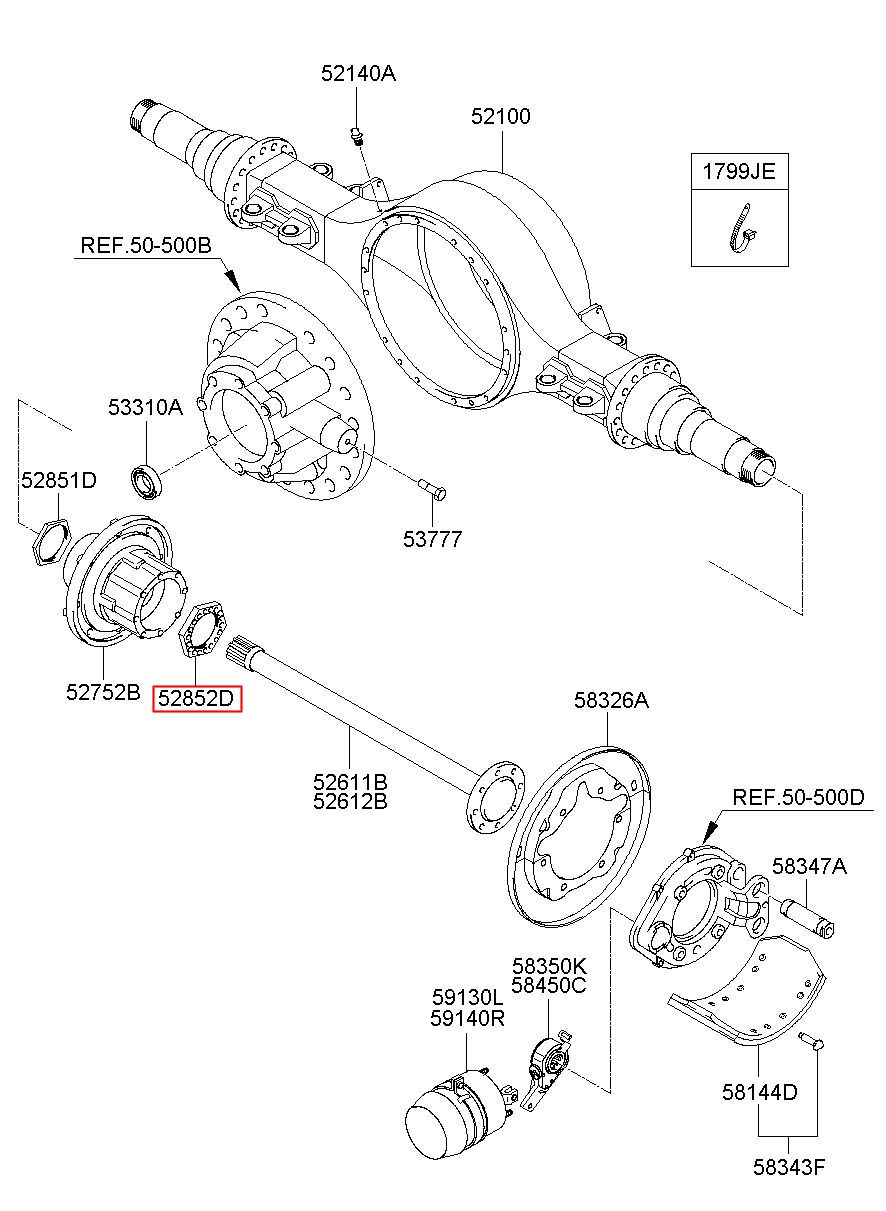 52140A
52100
1799JE
REF.50-500B
53310A
52851D
53777
52752B
52852D
52611B
52612B
58326A
REF.50-500D
58347A
58350K
58450C
59130L
59140R
58144D
58343F