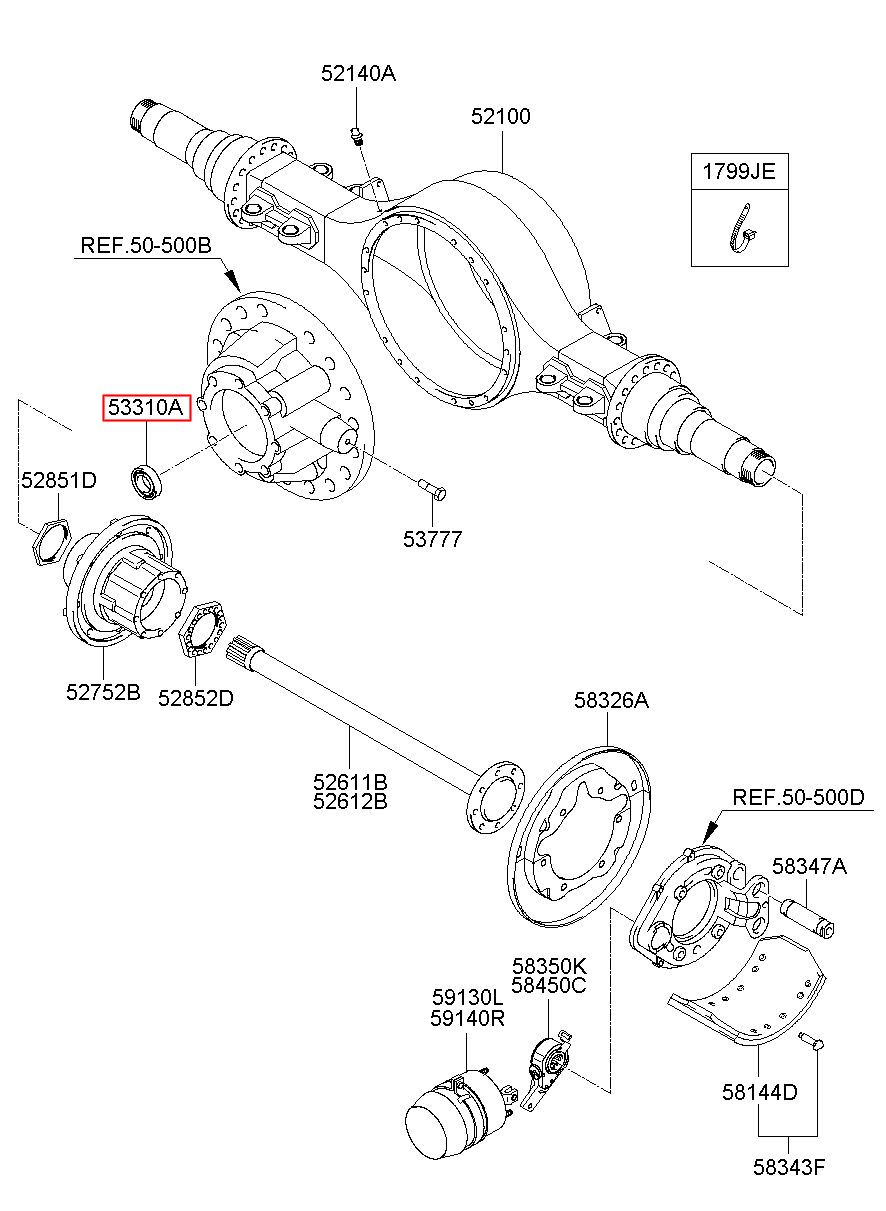 52140A
52100
1799JE
REF.50-500B
53310A
52851D
53777
52752B
52852D
58326A
52611B
52612B
REF.50-500D
58347A
58350K
58450C
59130L
59140R
58144D
58343F