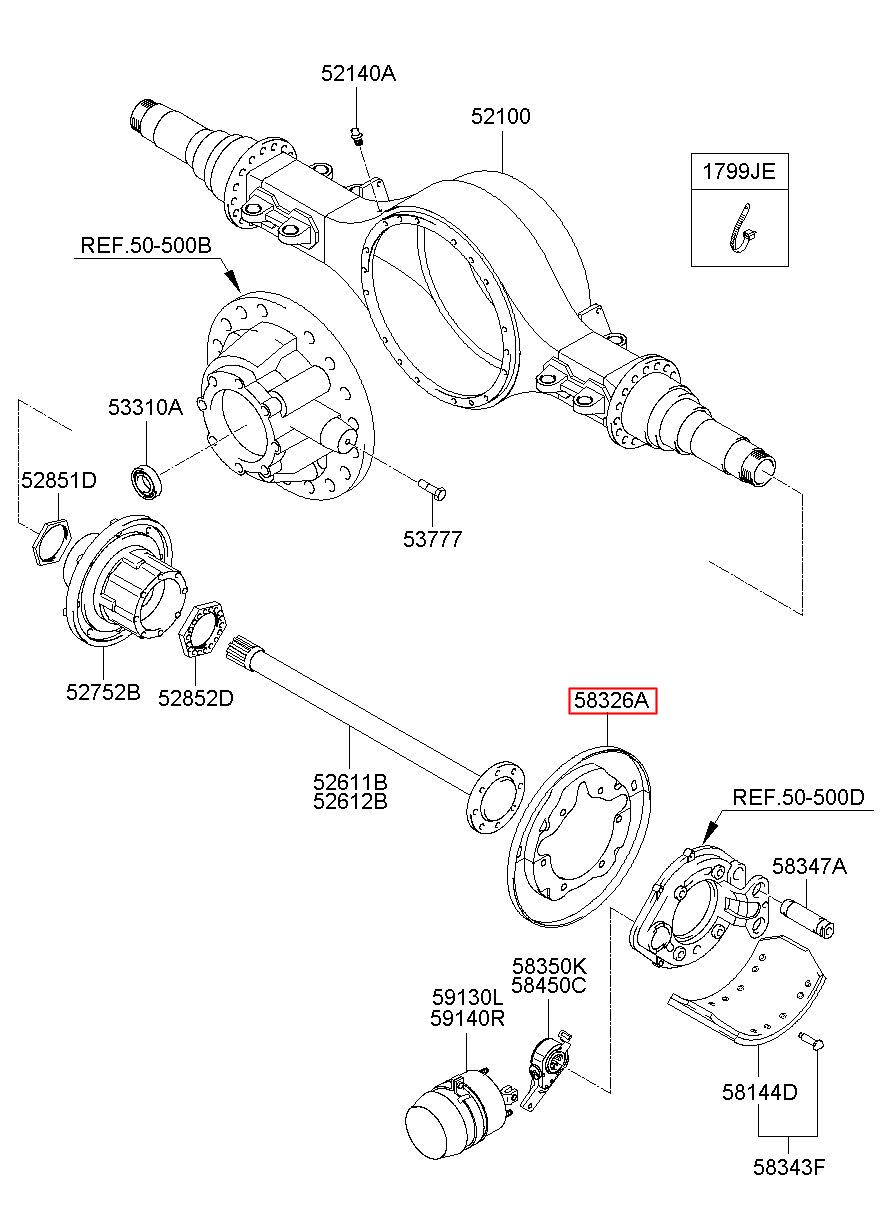 52140A
52100
1799JE
REF.50-500B
53310A
52851D
53777
52752B
52852D
58326A
52611B
52612B
REF.50-500D
58347A
58350K
58450C
59130L
59140R
58144D
58343F