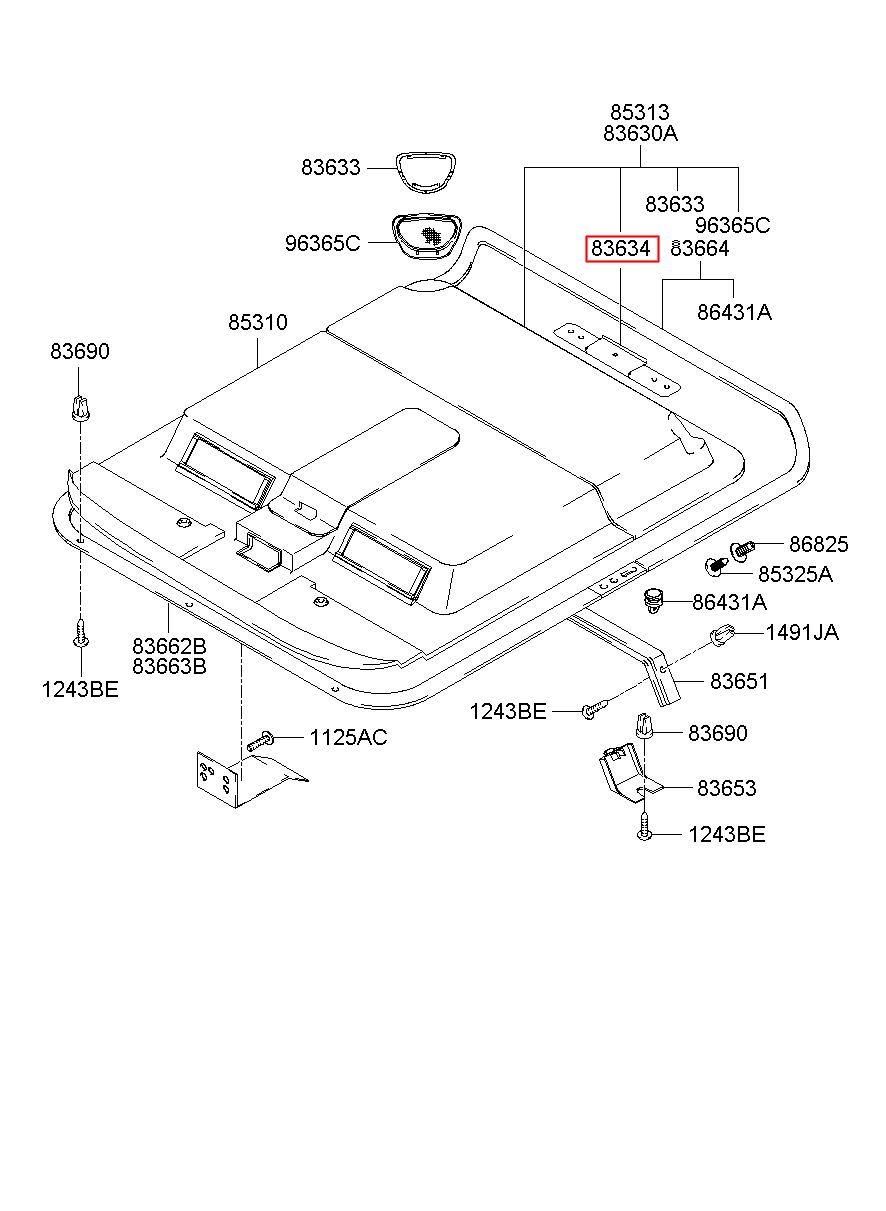 85313
83630A
83633
83633
96365C
96365C
83634
83664
86431A
85310
83690
86825
85325A
86431A
1491JA
83662B
83663B
83651
1243BE
1243BE
1125AC
83690
83653
1243BE