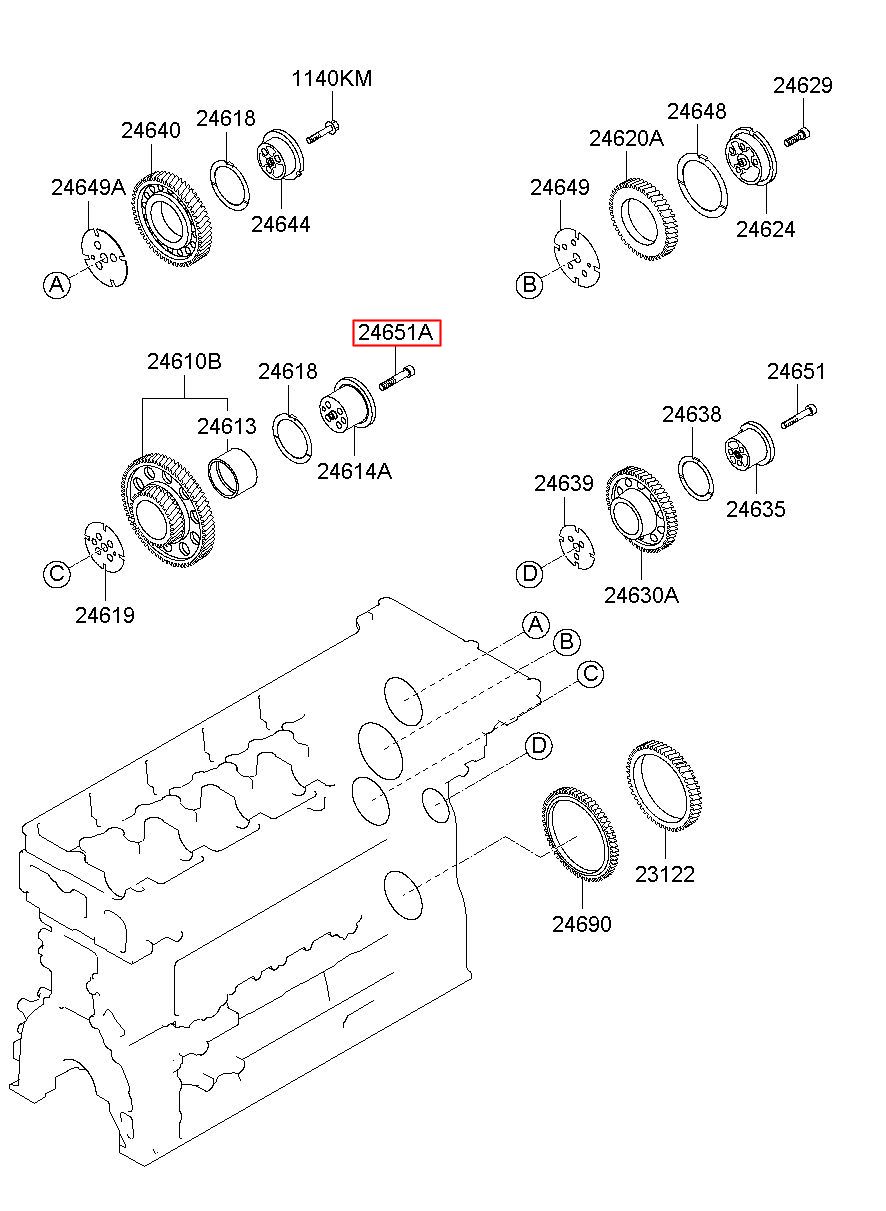 1140KM
24640
24618
24649A
24644
A

24629
24648
24620A
24649
24624
B

24651A
24610B
24618
24613
24614A
C
24619

24651
24638
24639
24635
D
24630A

A
B
C
D

23122
24690