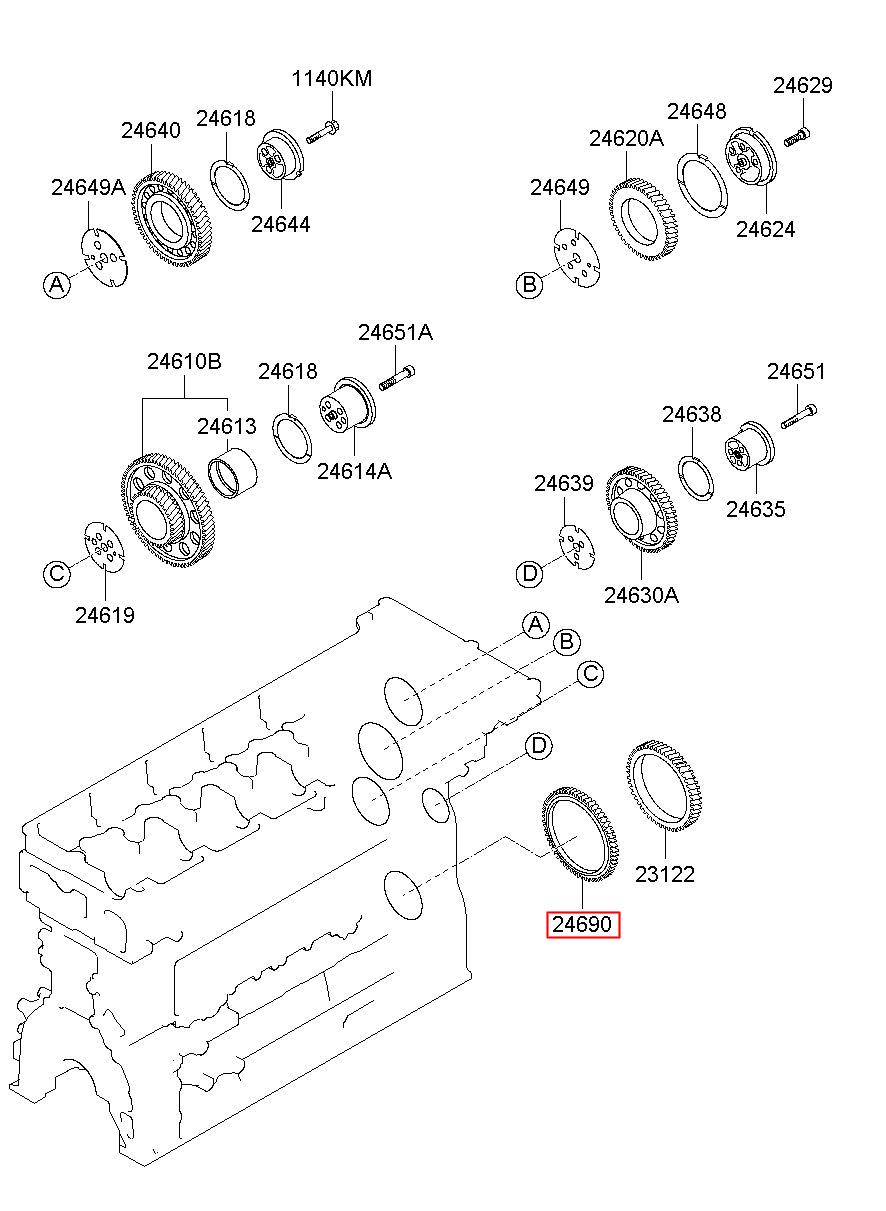 1140KM
24640
24618
24649A
24644
A

24629
24648
24620A
24649
24624
B

24651A
24610B
24618
24613
24614A
C
24619

24651
24638
24639
24635
D
24630A

A
B
C
D
23122
24690