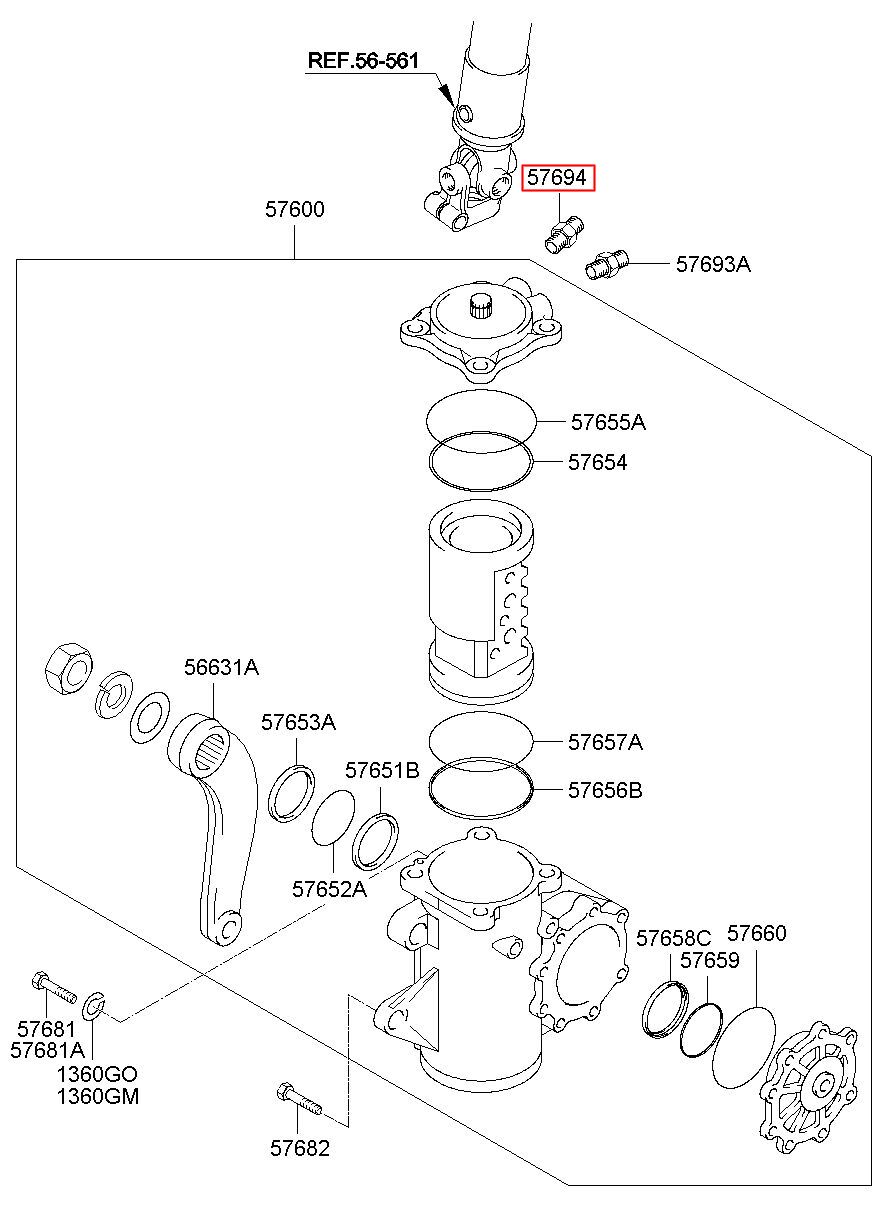 REF.56-561

57694

57600

57693A

57655A

57654

56631A

57653A

57651B

57657A

57656B

57652A

57658C

57660

57659

57681
57681A

1360GO
1360GM

57682