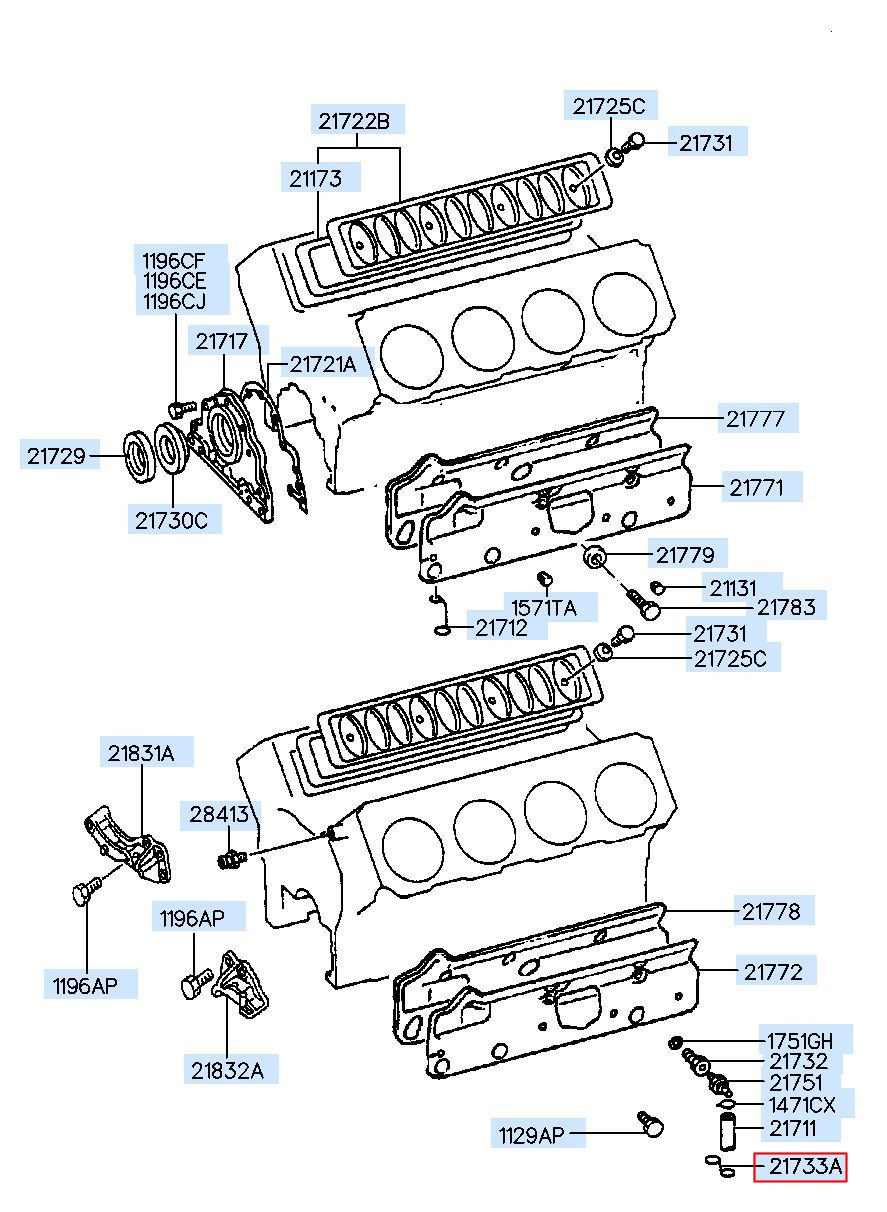 21722B
21725C
21731
21173
1196CF
1196CE
1196CJ
21717
21721A
21777
21729
21771
21730C
21779
21131
1571TA
21783
21712
21731
21725C
21831A
28413
21778
1196AP
21772
1196AP
21832A
1751GH
21732
21751
1471CX
1129AP
21711
21733A