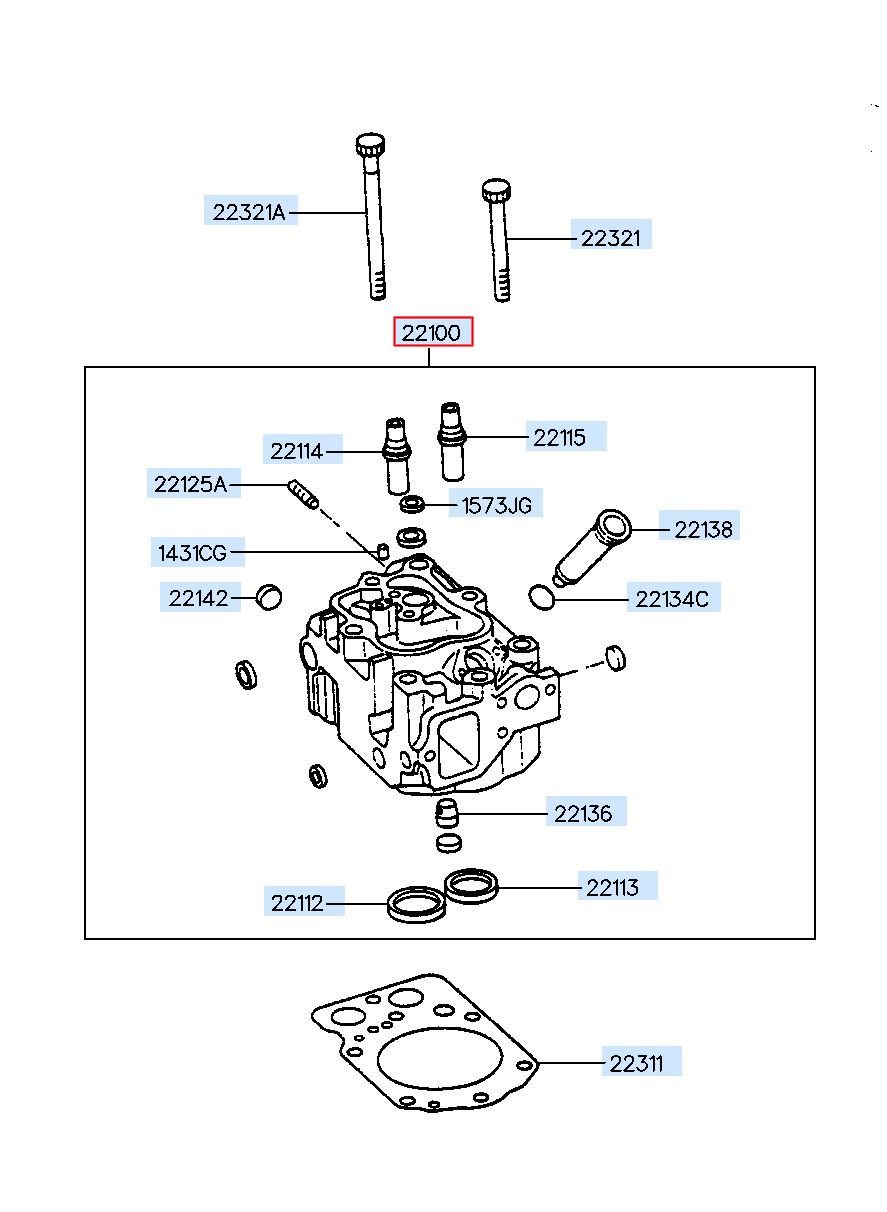 22321A
22321
22100
22114
22115
22125A
1573JG
22138
1431CG
22142
22134C
22136
22112
22113
22311