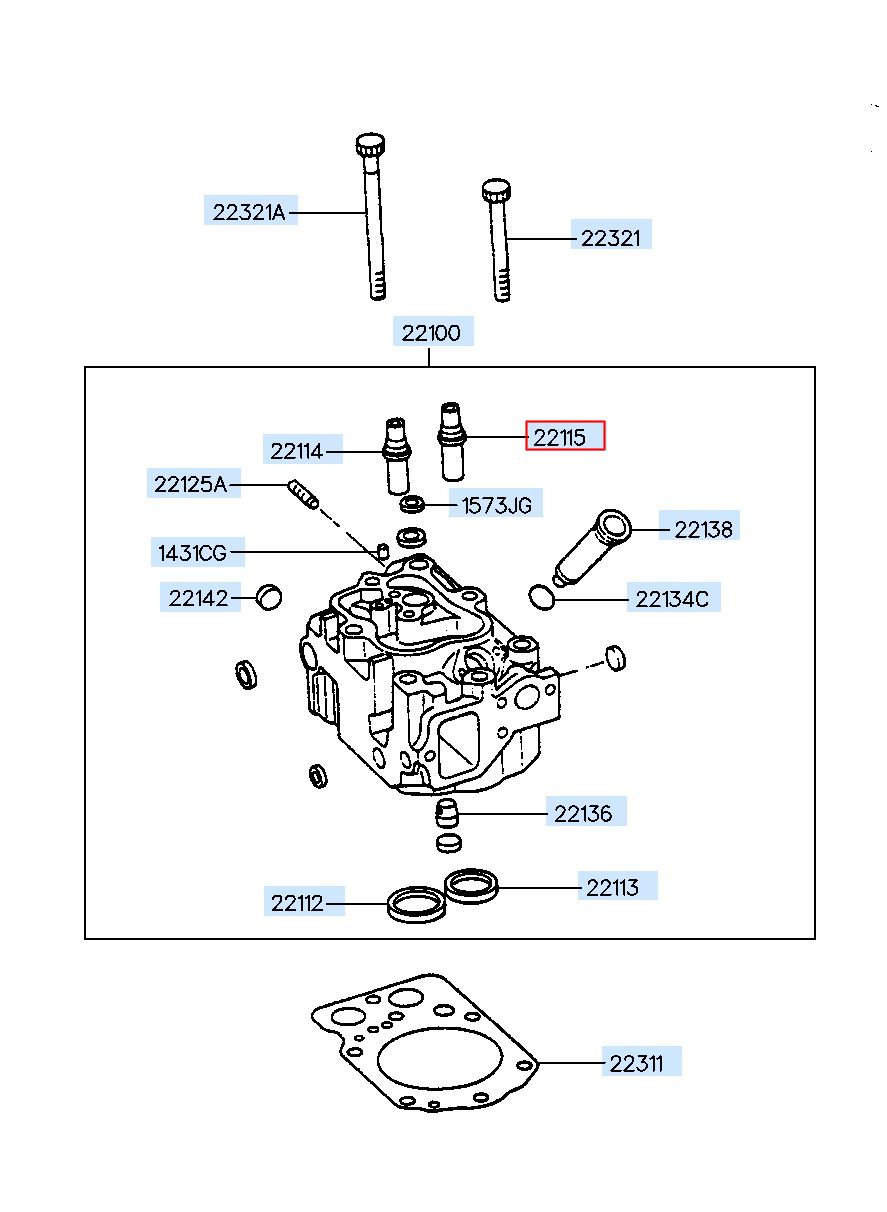 22321A
22321
22100
22114
22115
22125A
1573JG
22138
1431CG
22142
22134C
22136
22112
22113
22311