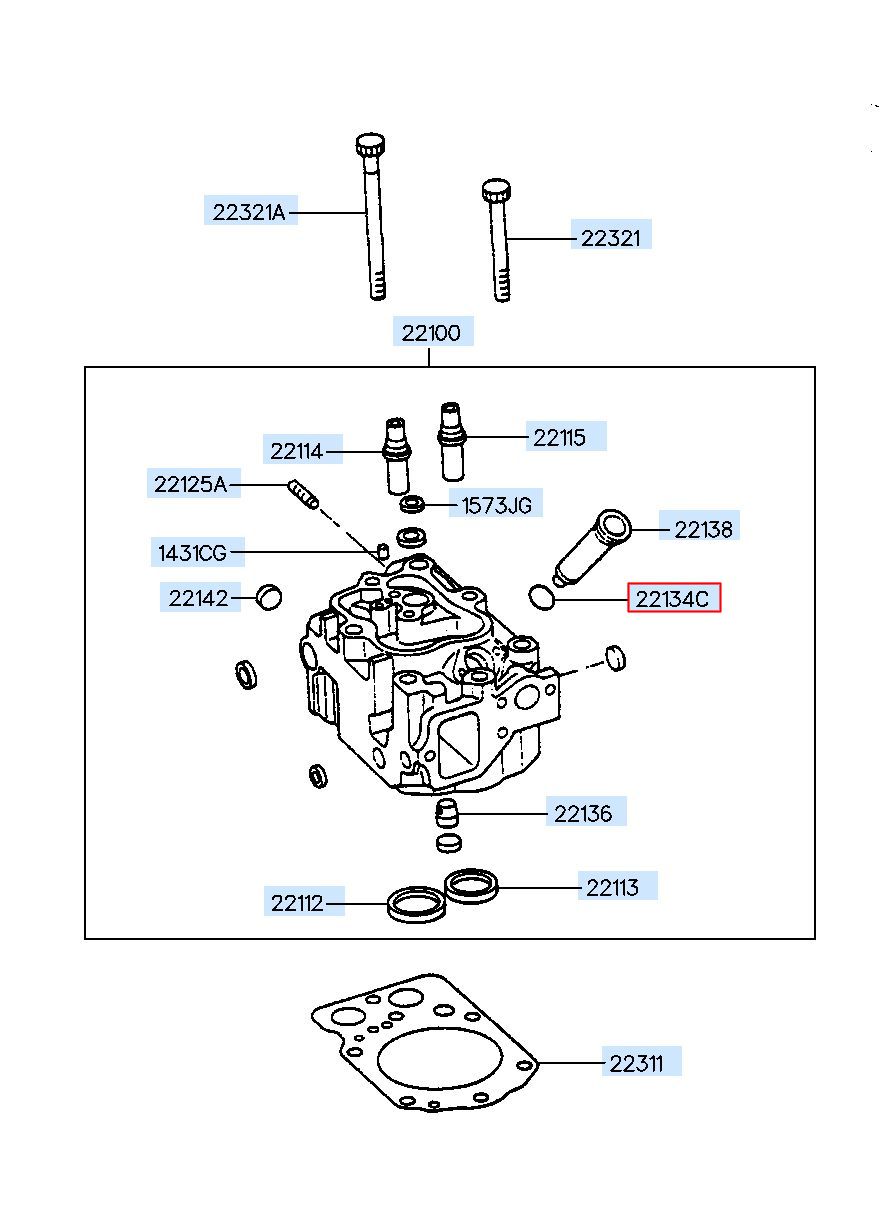 22321A
22321
22100
22114
22115
22125A
1573JG
22138
1431CG
22142
22134C
22136
22112
22113
22311