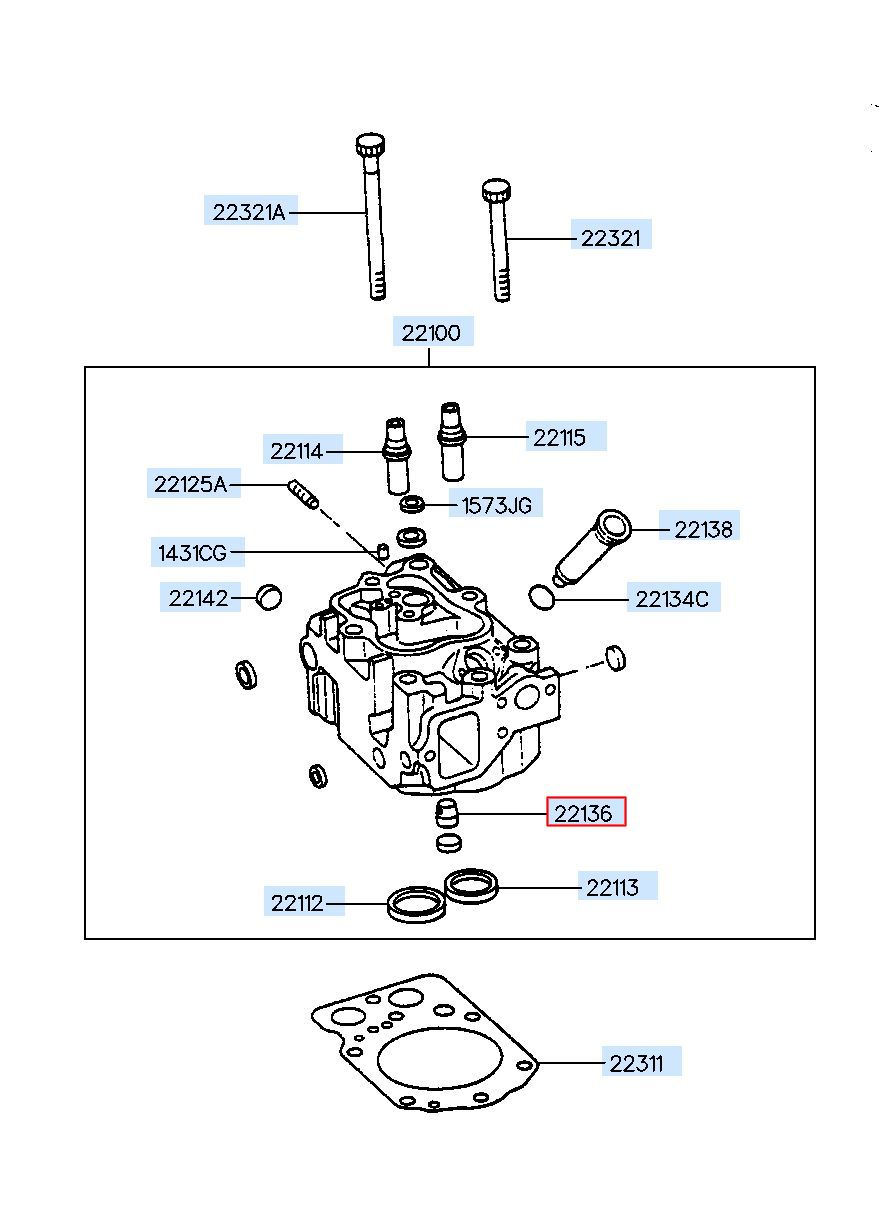 22321A
22321
22100
22114
22115
22125A
1573JG
22138
1431CG
22142
22134C
22136
22112
22113
22311