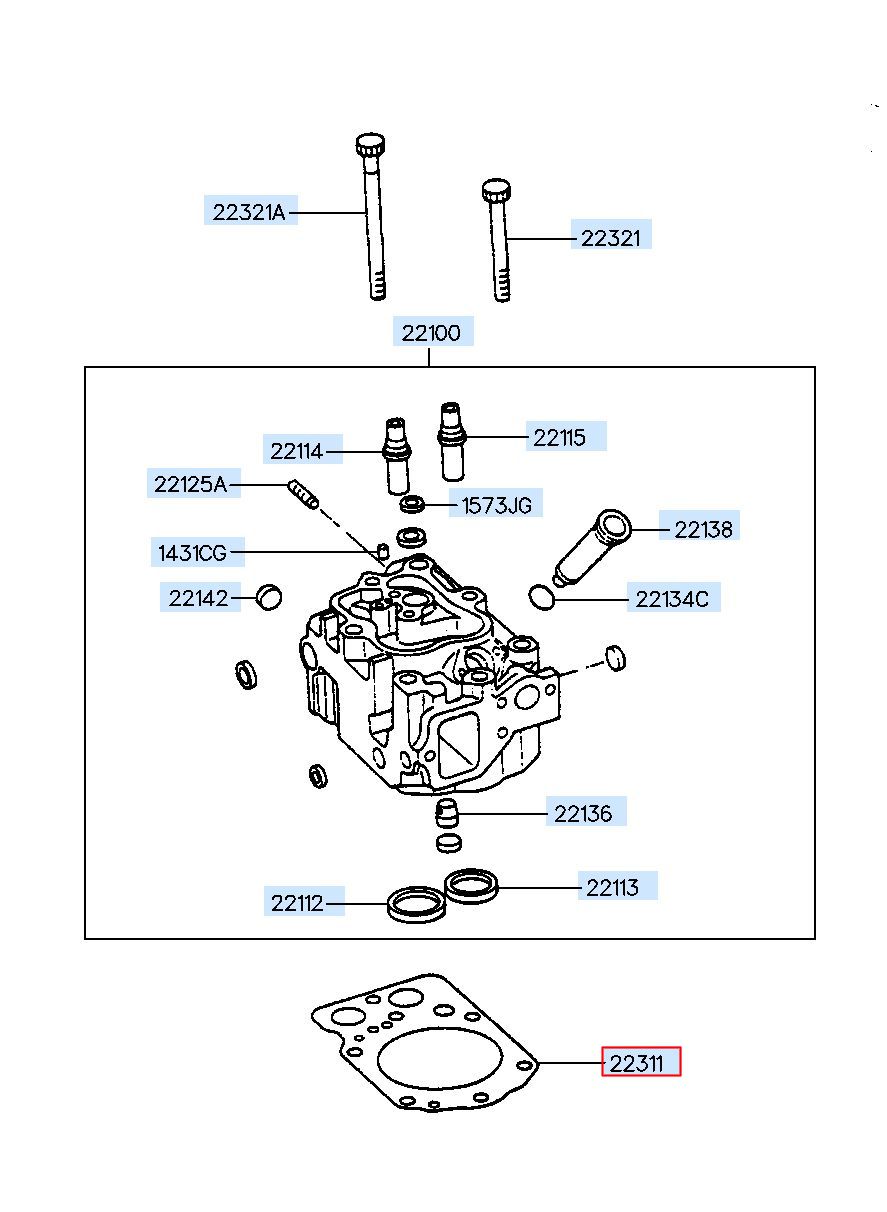 22321A
22321
22100
22114
22115
22125A
1573JG
22138
1431CG
22142
22134C
22136
22112
22113
22311