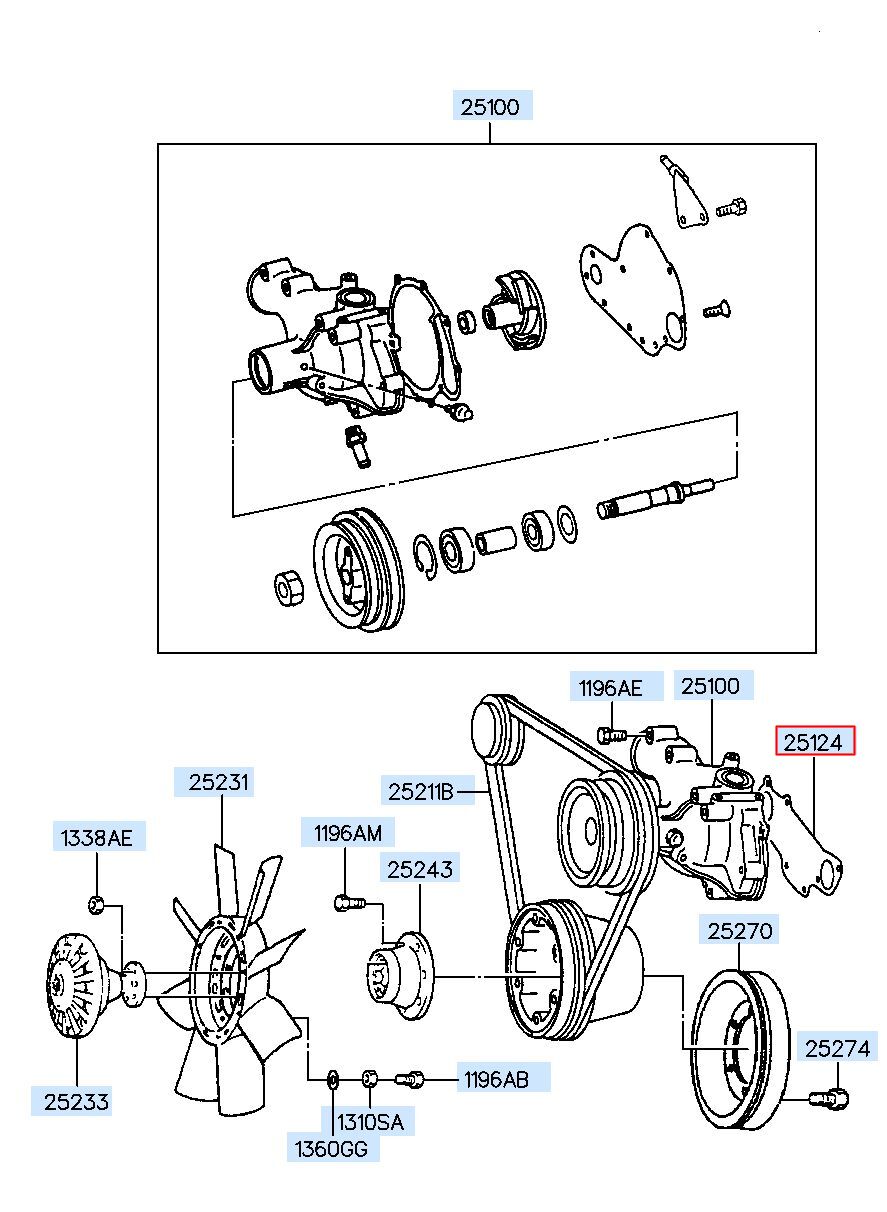 25100

1196AE
25100
25124
25231
25211B
1338AE
1196AM
25243
25270
25274
25233
1196AB
1310SA
1360GG