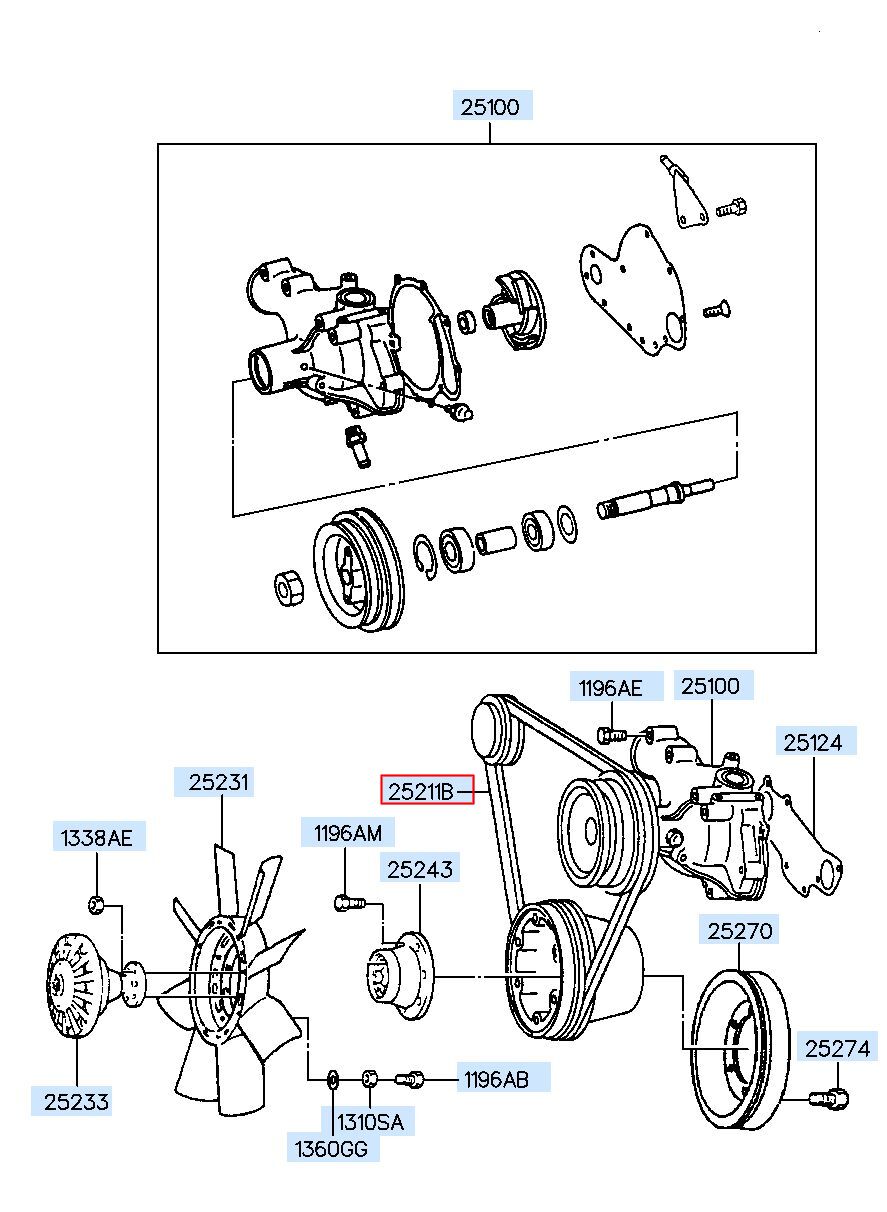 25100

1196AE
25100
25124
25211B
25231
1338AE
1196AM
25243
25270
25274
25233
1196AB
1310SA
1360GG