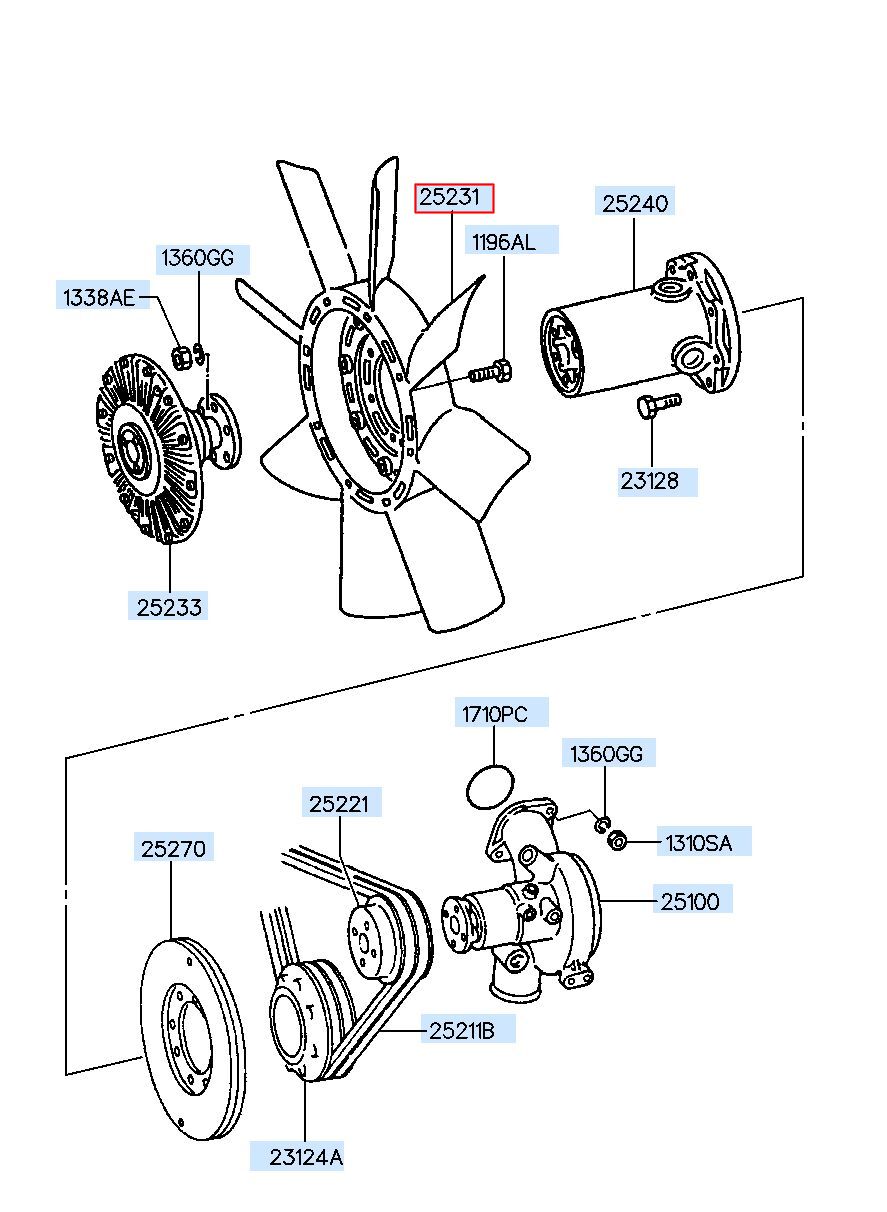 25231
25240
1360GG
1196AL
1338AE
23128
25233
1710PC
1360GG
25221
1310SA
25270
25100
25211B
23124A