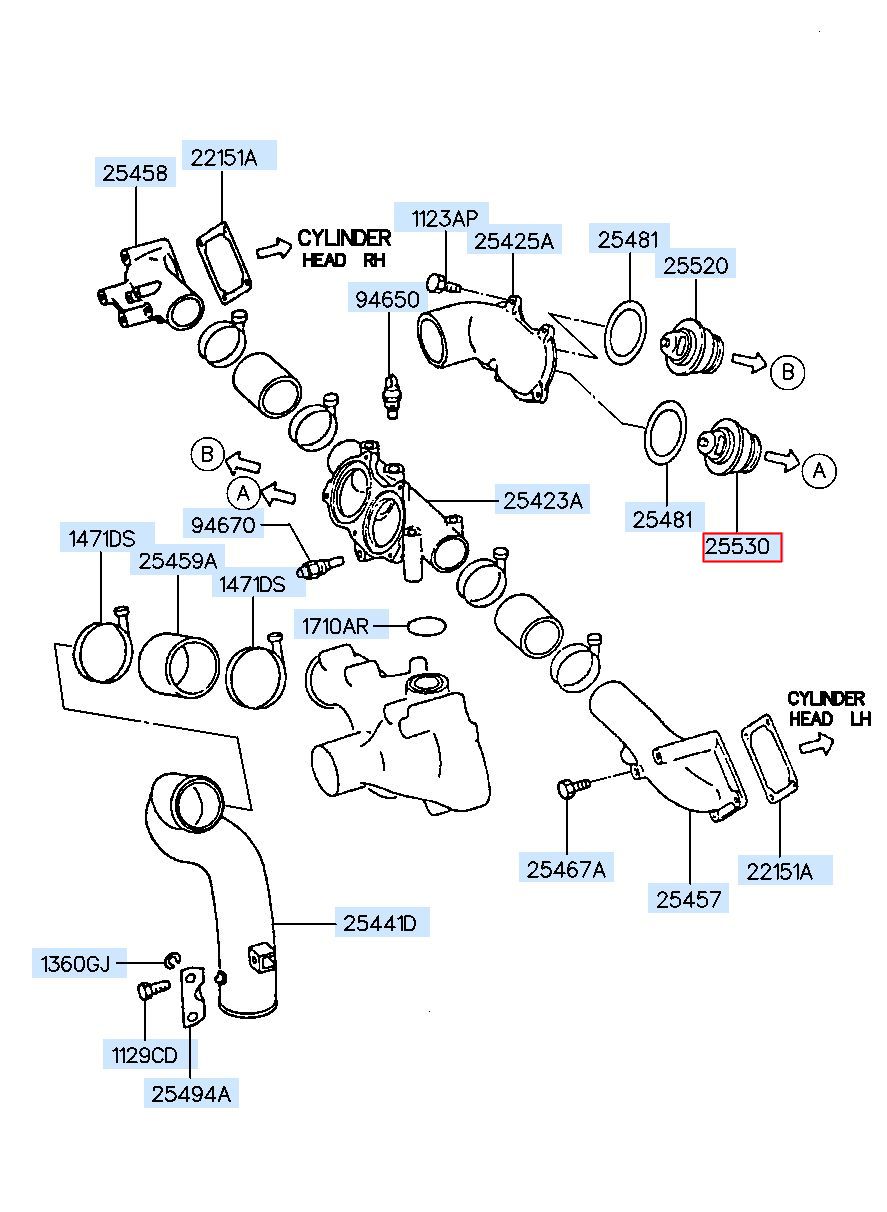 25458
22151A
CYLINDER HEAD RH
1123AP
25425A
25481
25520
94650
B
B
A
A
25423A
25481
25530
94670
1471DS
25459A
1471DS
1710AR
CYLINDER HEAD LH
25467A
25457
22151A
25441D
1360GJ
1129CD
25494A