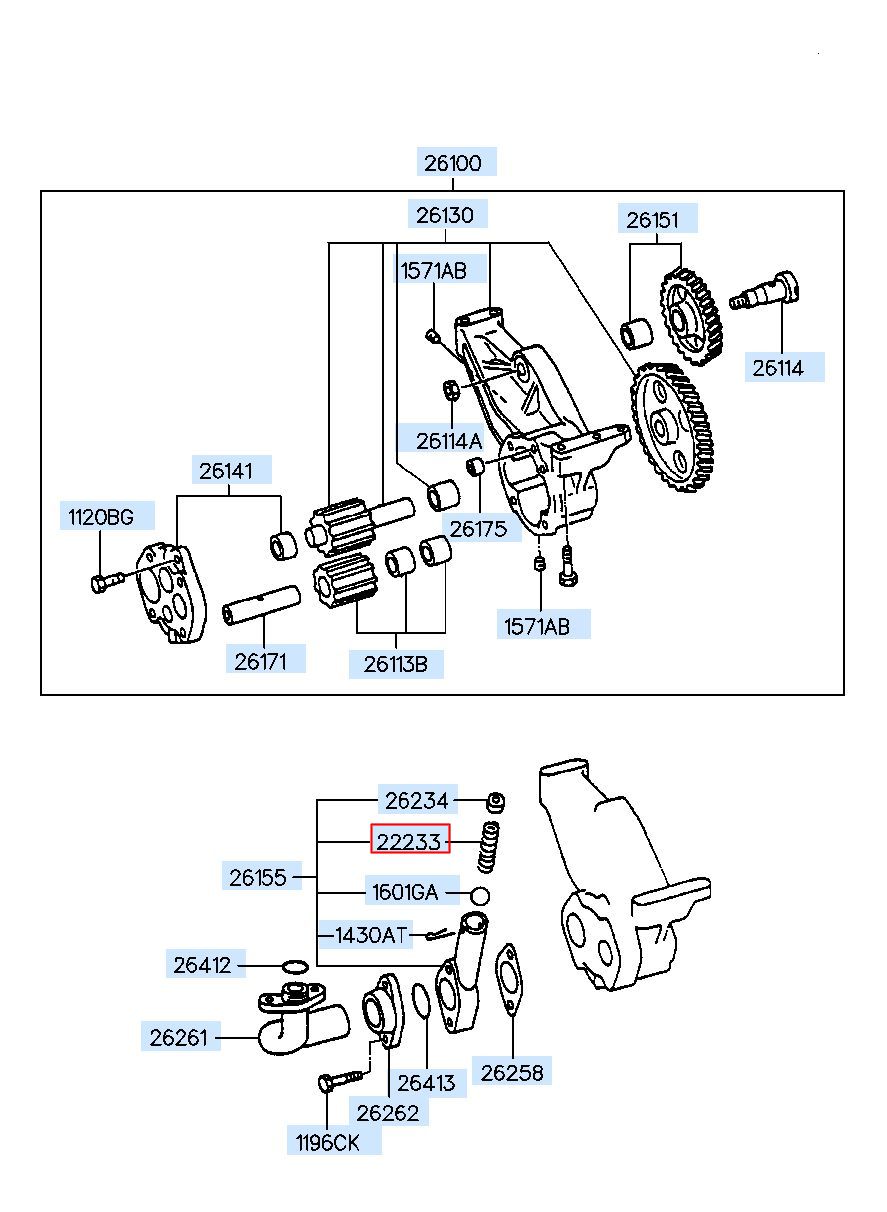 26100
26130
26151
1571AB
26114
26114A
26141
1120BG
26175
1571AB
26171
26113B

26234
22233
26155
1601GA
1430AT
26412
26261
26413
26258
26262
1196CK