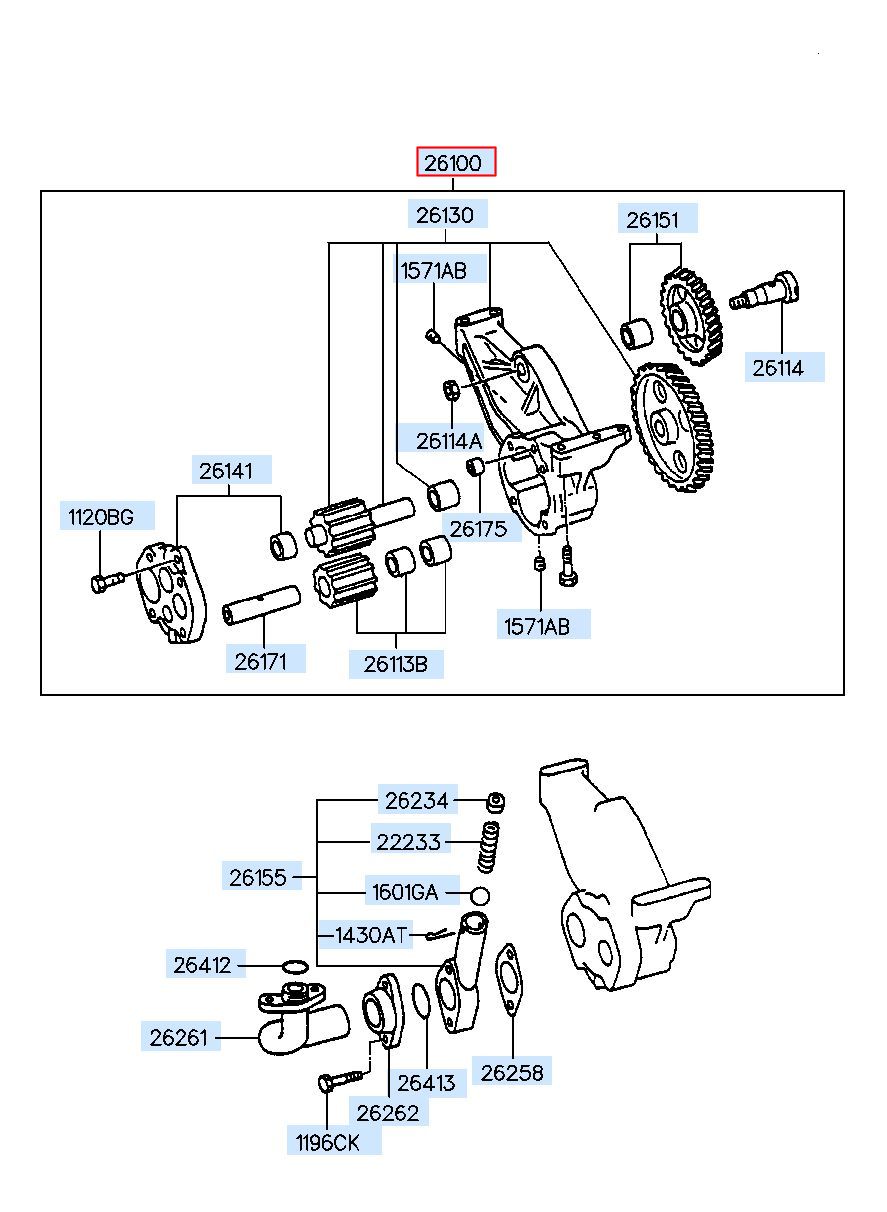 26100
26130
26151
1571AB
26114
26114A
26141
1120BG
26175
1571AB
26171
26113B
26234
22233
26155
1601GA
1430AT
26412
26261
26413
26258
26262
1196CK