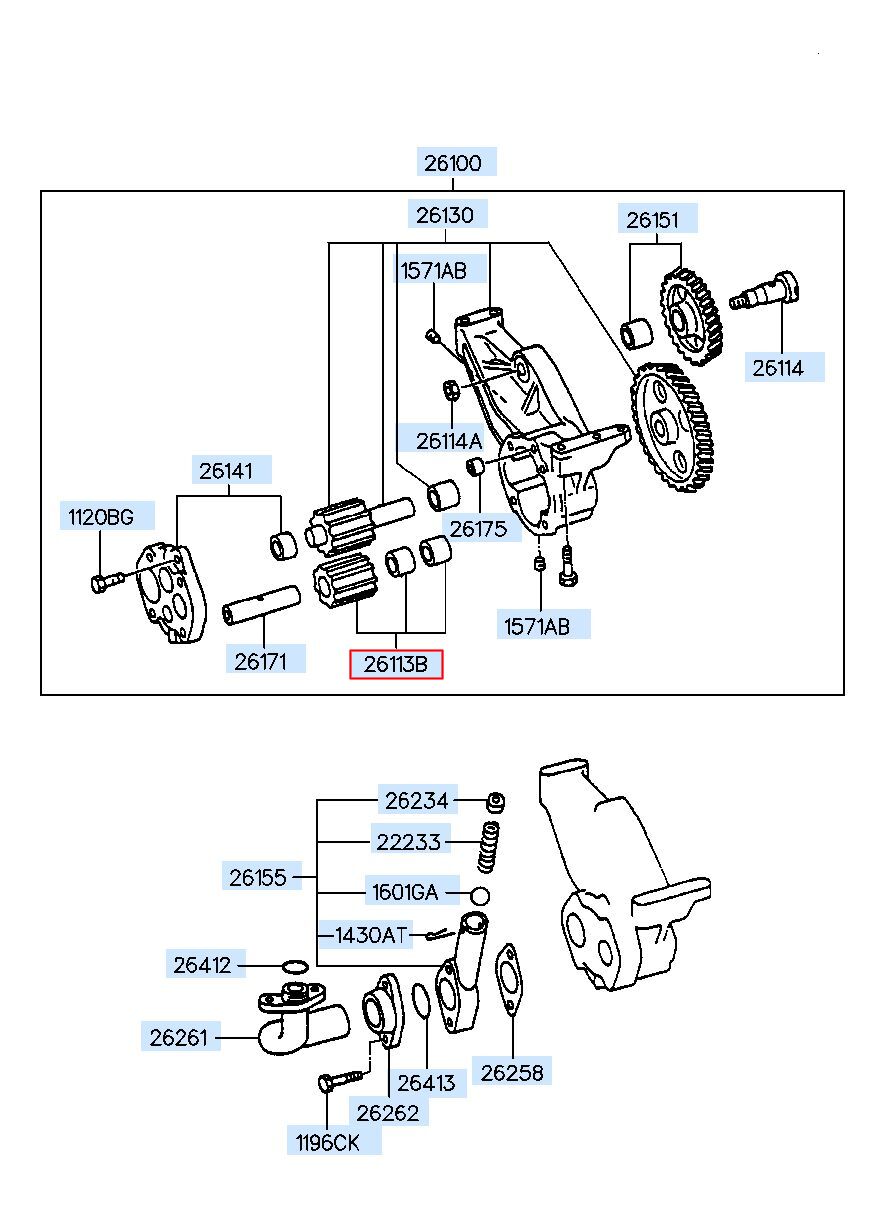 26100
26130
26151
1571AB
26114
26114A
26141
1120BG
26175
1571AB
26171
26113B
26234
22233
26155
1601GA
1430AT
26412
26261
26413
26258
26262
1196CK