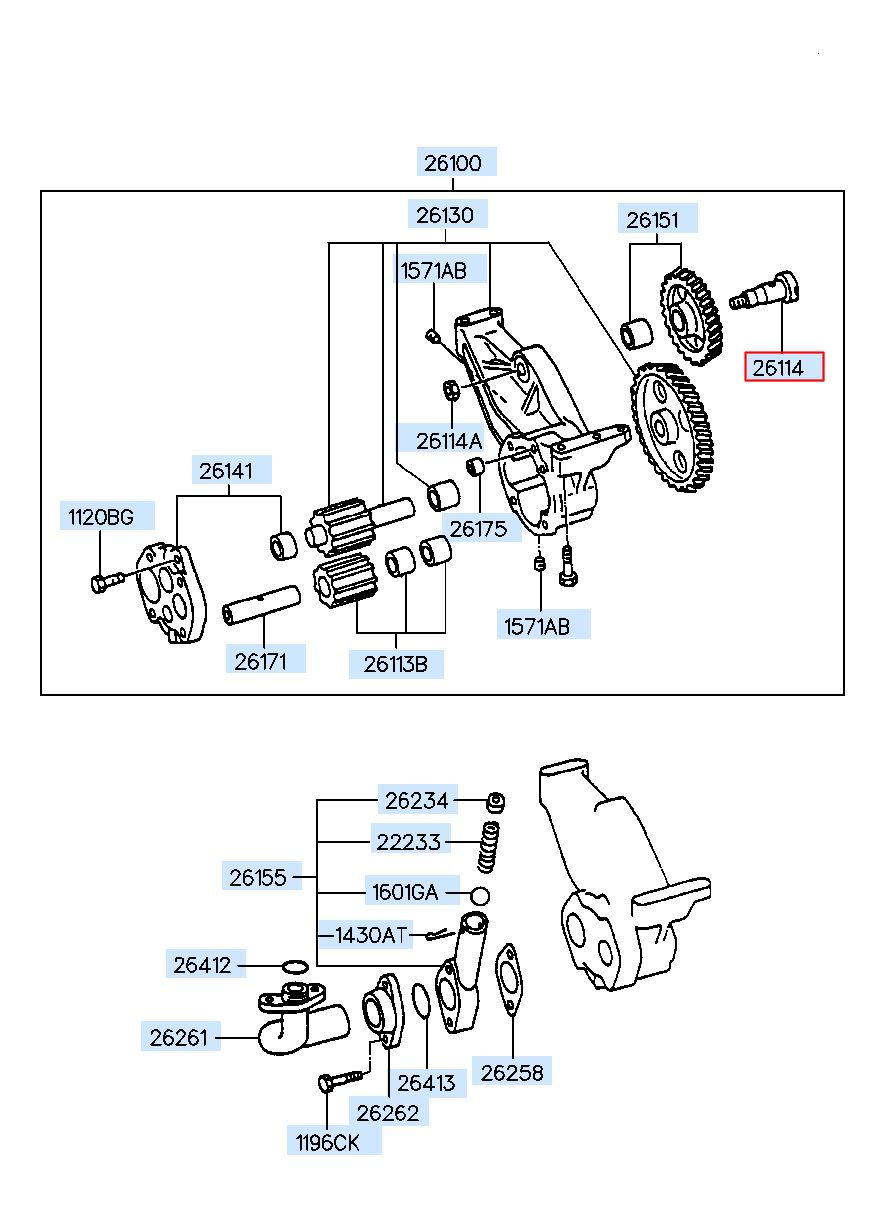 26100

26130

26151

1571AB

26114

26114A

26141

1120BG

26175

1571AB

26171

26113B

26234

22233

26155

1601GA

1430AT

26412

26261

26413

26258

26262

1196CK