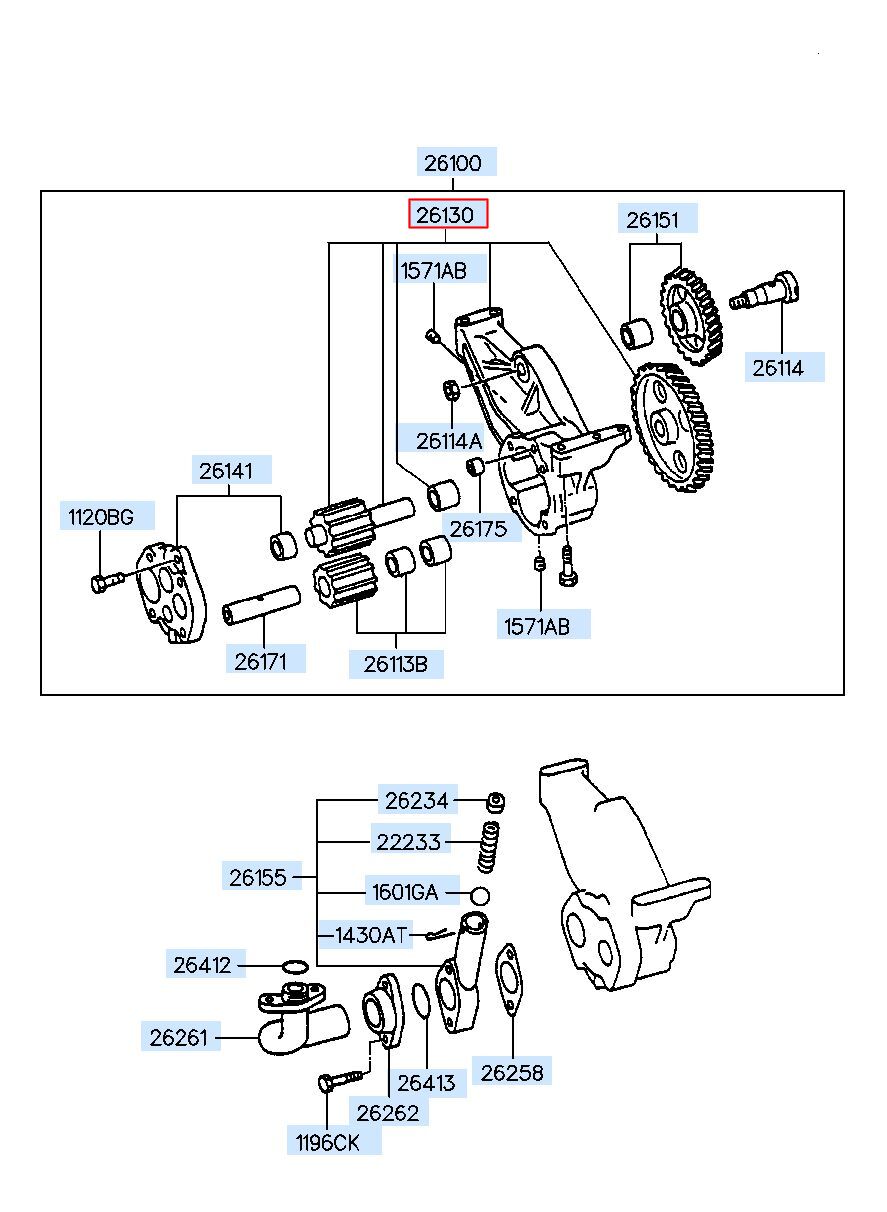 26100
26130
26151
1571AB
26114
26114A
26141
1120BG
26175
1571AB
26171
26113B
26234
22233
26155
1601GA
1430AT
26412
26261
26413
26258
26262
1196CK