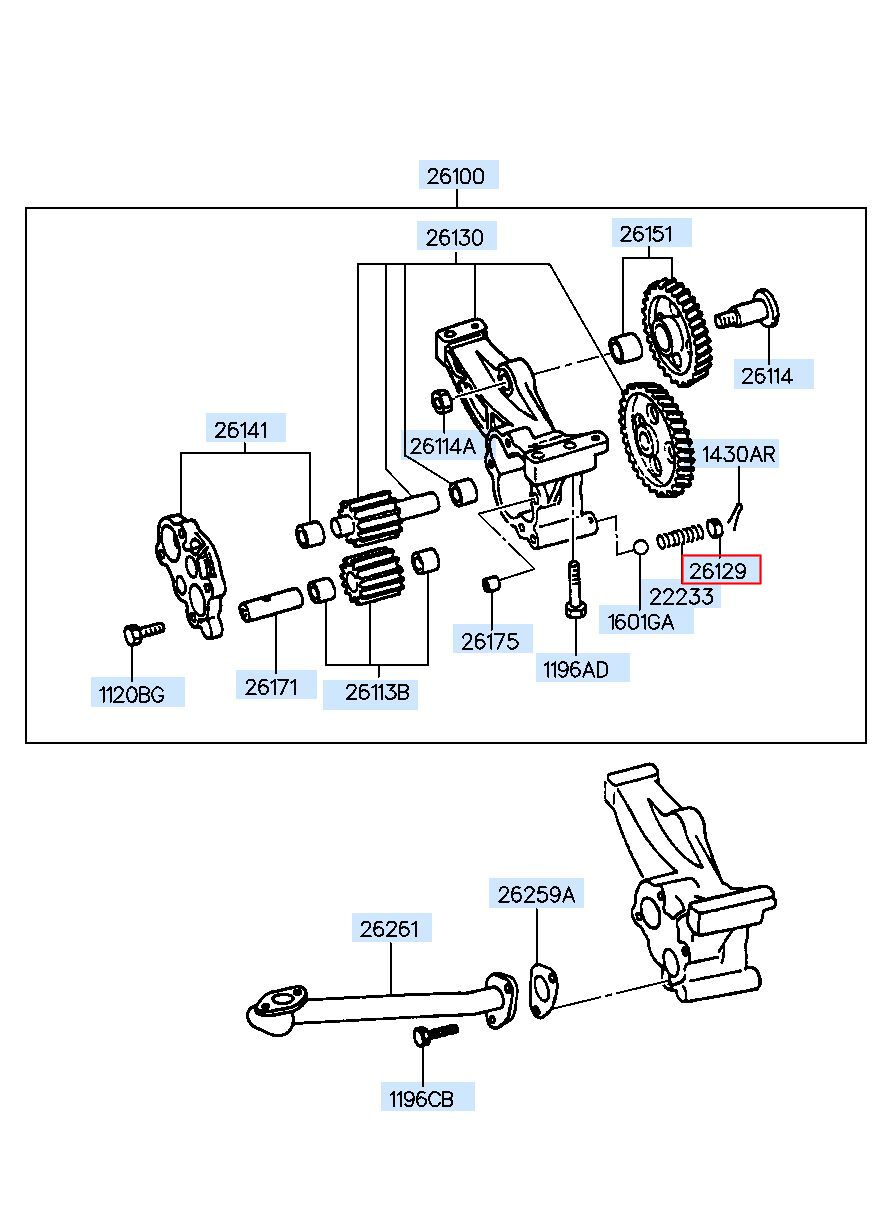 26100
26130
26151
26114
26141
26114A
1430AR
26129
22233
1601GA
26175
1196AD
1120BG
26171
26113B
26259A
26261
1196CB