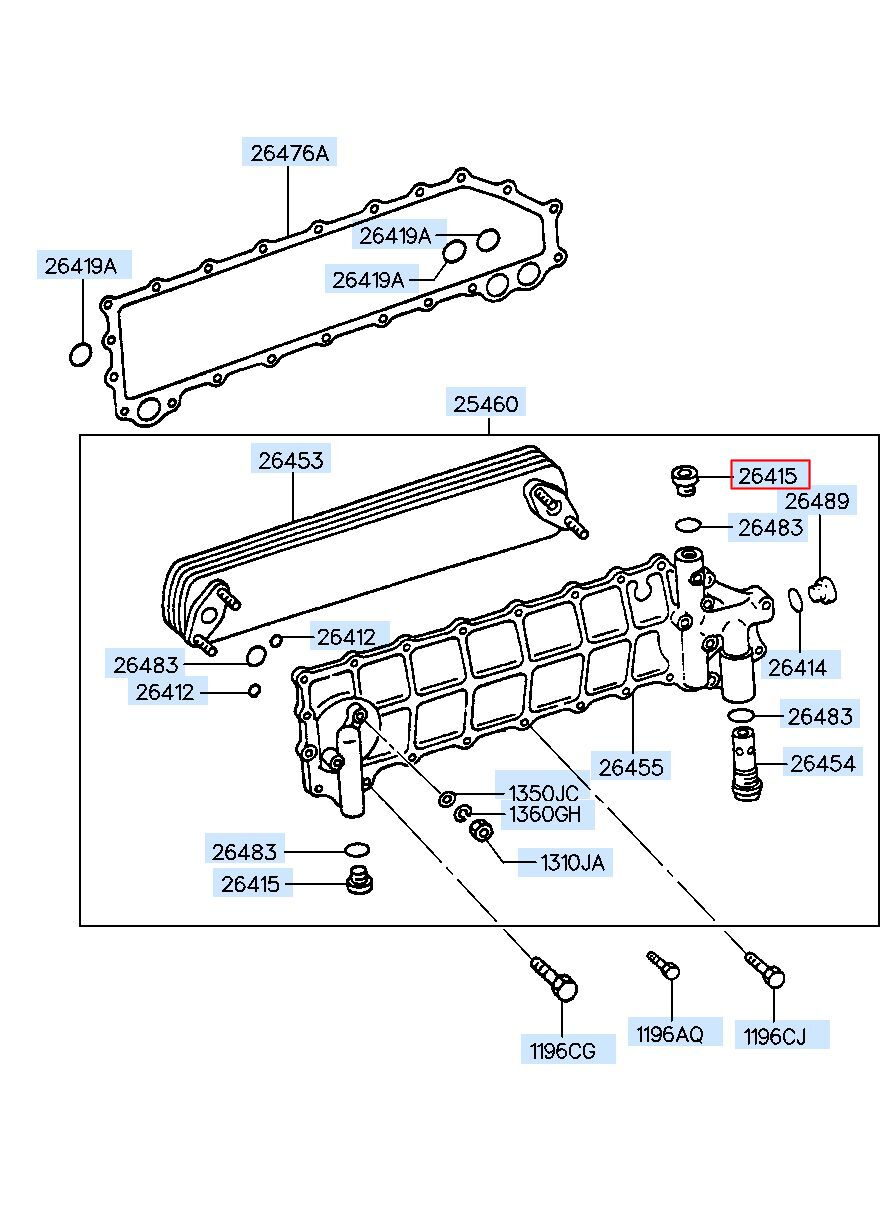 26476A
26419A
26419A
26419A
25460
26453
26415
26489
26483
26412
26483
26412
26414
26483
26455
26454
1350JC
1360GH
26483
1310JA
26415
1196CG
1196AQ
1196CJ