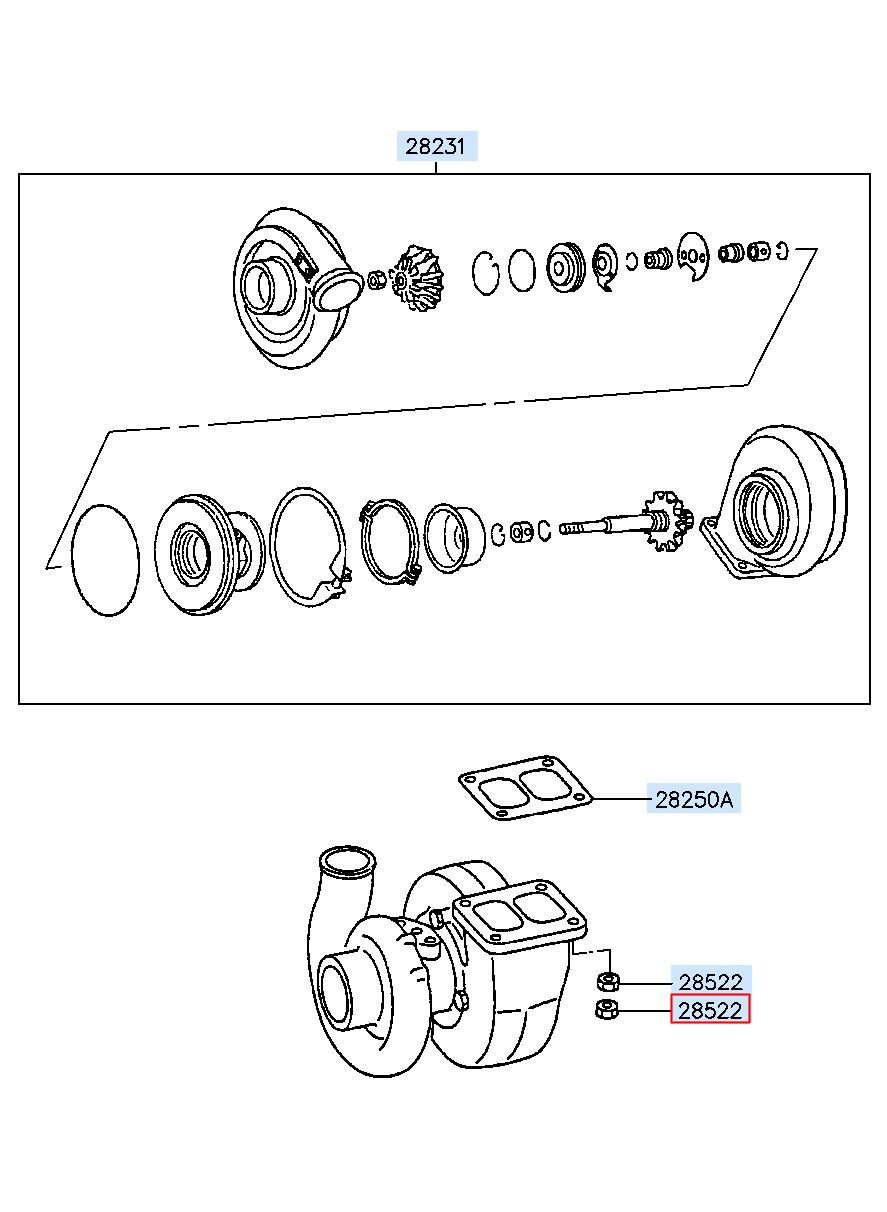 28231

28250A

28522

28522