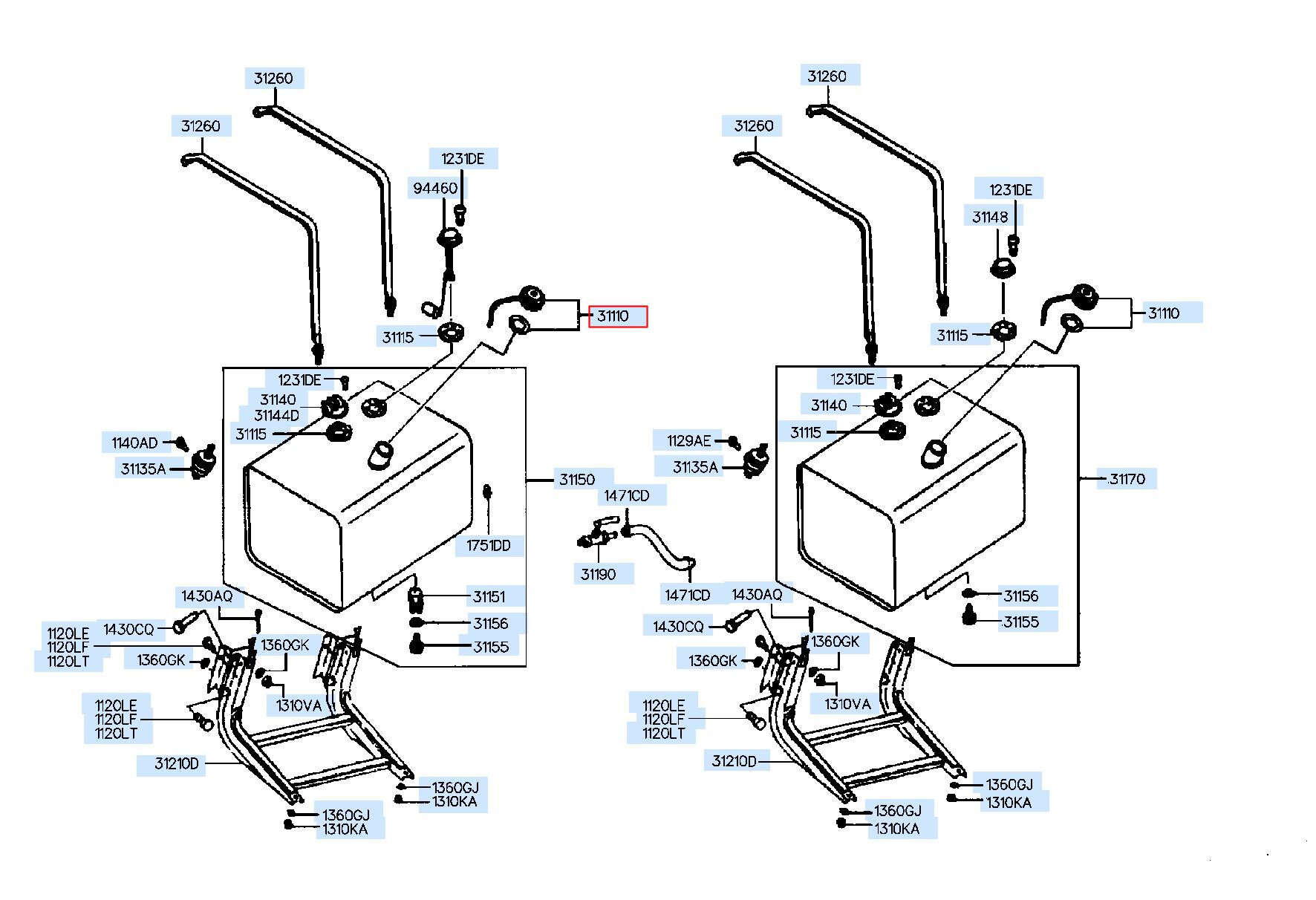 31260
31260
1231DE
94460
31115
31110
1231DE
31140
31144D
31115
1140AD
31135A
31150
1751DD
31151
31156
31155
1430AQ
1430CQ
1120LE
1120LF
1120LT
1360GK
1360GK
1310VA
1120LE
1120LF
1120LT
31210D
1360GJ
1310KA
1360GJ
1310KA

1471CD
31190
1471CD

31260
31260
1231DE
31148
31115
31110
1231DE
31140
31115
1129AE
31135A
31170
31156
31155
1430AQ
1430CQ
1360GK
1360GK
1310VA
1120LE
1120LF
1120LT
31210D
1360GJ
1310KA
1360GJ
1310KA