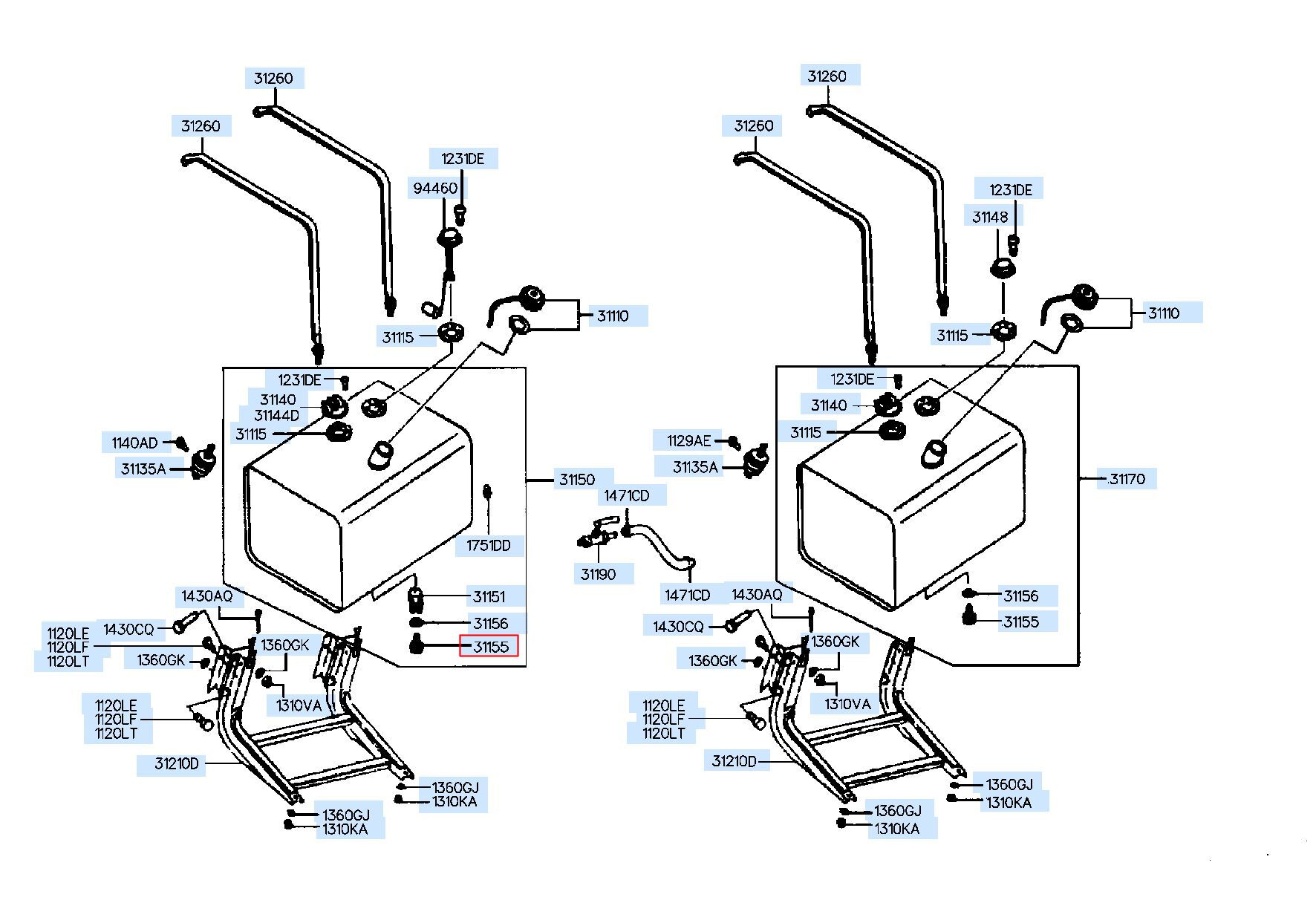 31260
31260
1231DE
94460
31115
31110
1231DE
31140
31144D
31115
1140AD
31135A
31150
1751DD
31151
31156
31155
1430AQ
1430CQ
1120LE
1120LF
1120LT
1360GK
1360GK
1310VA
1120LE
1120LF
1120LT
31210D
1360GJ
1310KA
1360GJ
1310KA
1471CD
31190
1471CD
31260
31260
1231DE
31148
31115
31110
1231DE
31140
31115
1129AE
31135A
31170
31156
31155
1430AQ
1430CQ
1360GK
1360GK
1310VA
1120LE
1120LF
1120LT
31210D
1360GJ
1310KA
1360GJ
1310KA