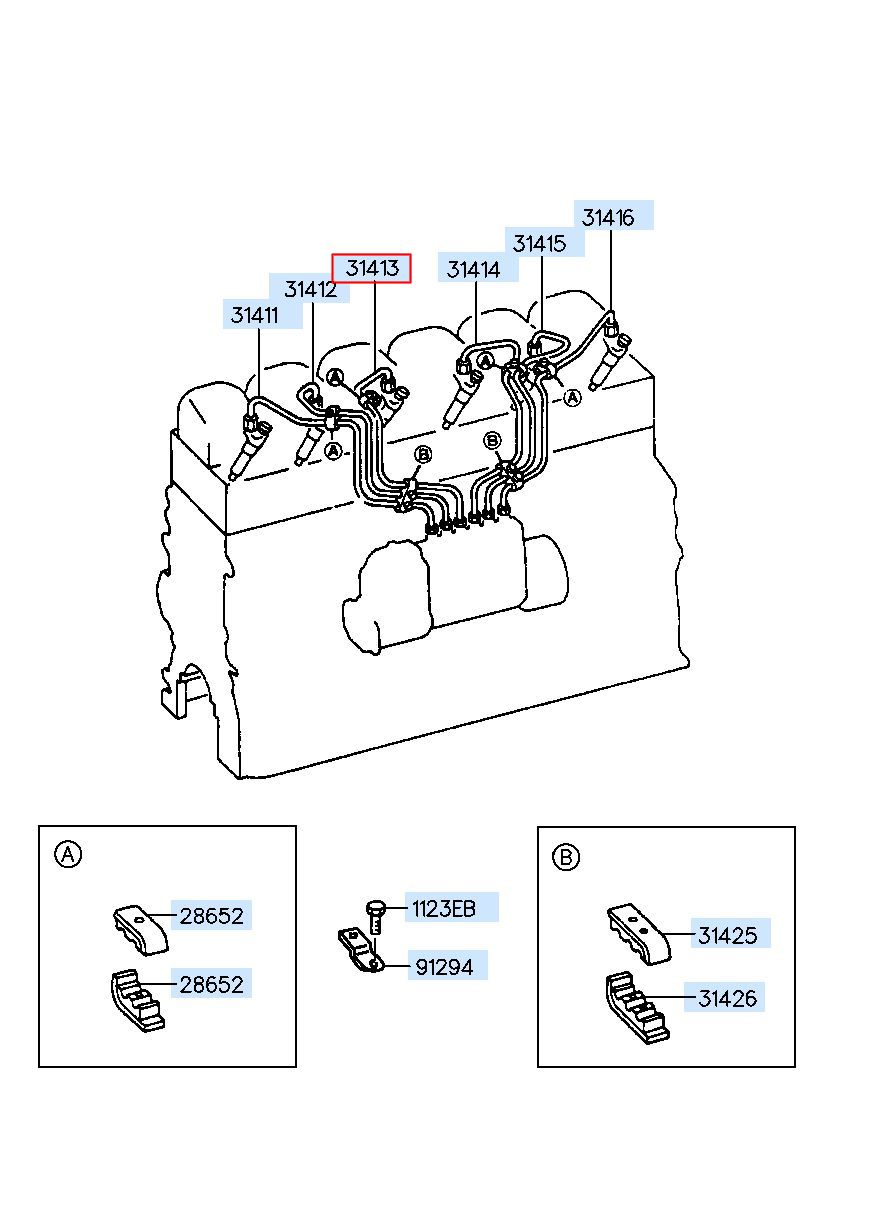 31416
31415
31413
31414
31412
31411
A
A
A
A
B
B

A
28652
28652

1123EB
91294

B
31425
31426