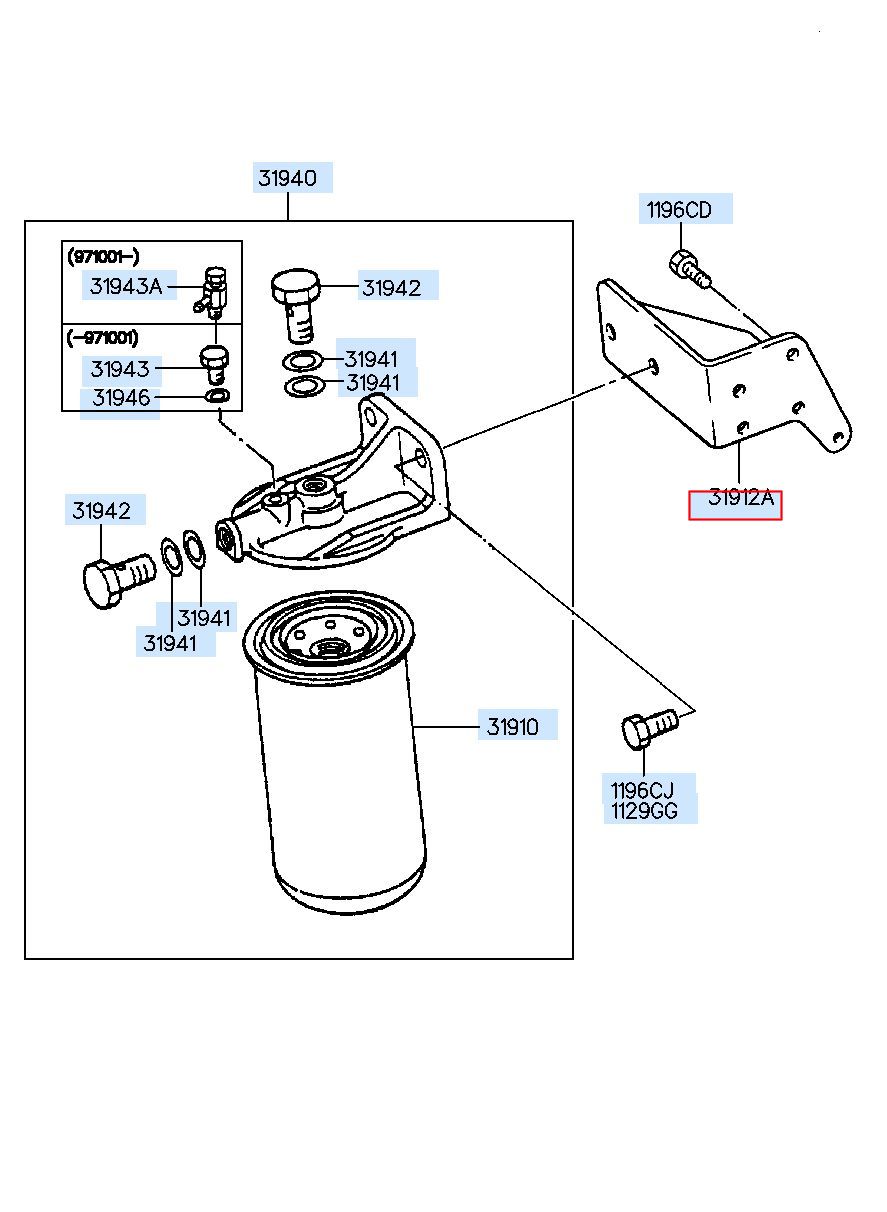 31940
1196CD
(971001–)
31943A
31942
(–971001)
31943
31941
31941
31946
31912A
31942
31941
31941
31910
1196CJ
1129GG