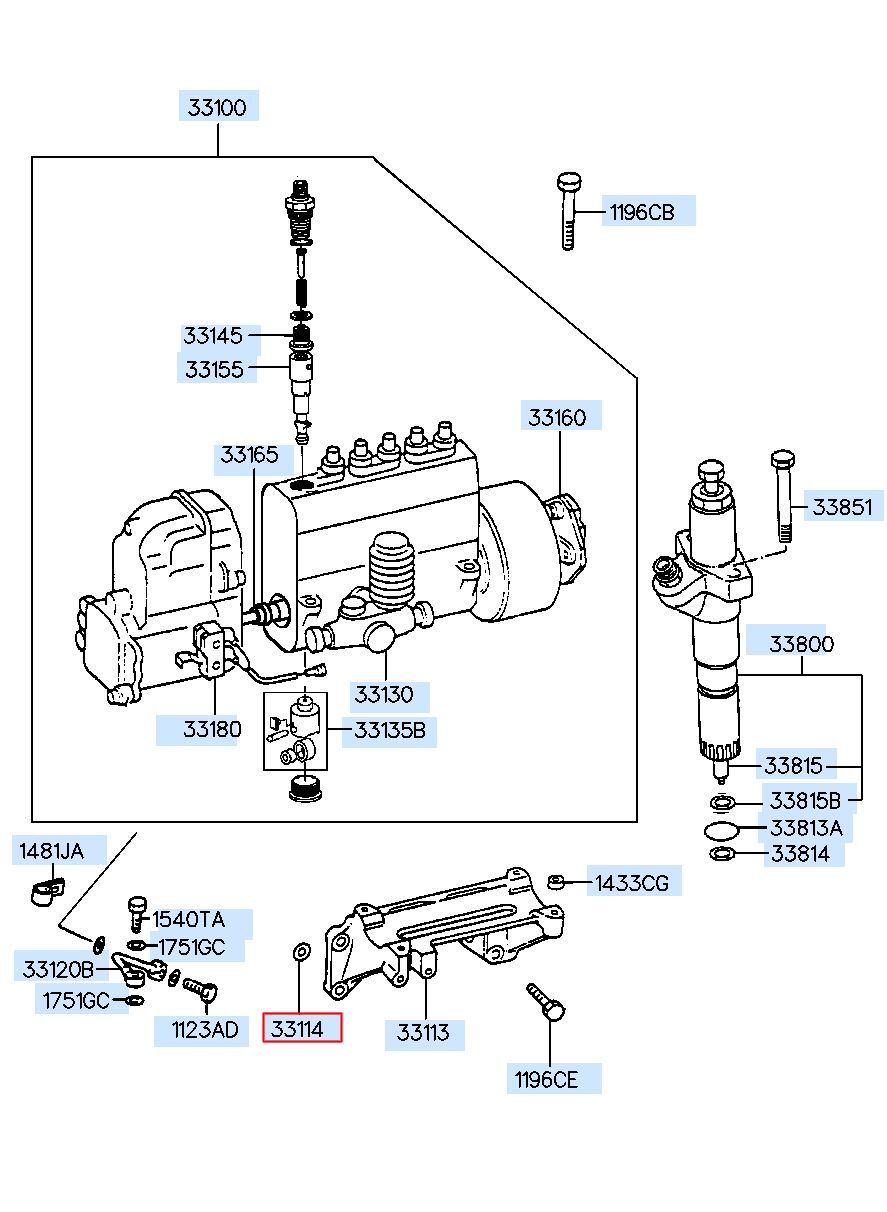 33100
1196CB
33145
33155
33160
33165
33851
33800
33130
33180
33135B
33815
33815B
33813A
33814
1481JA
1433CG
1540TA
1751GC
33120B
1751GC
1123AD
33114
33113
1196CE