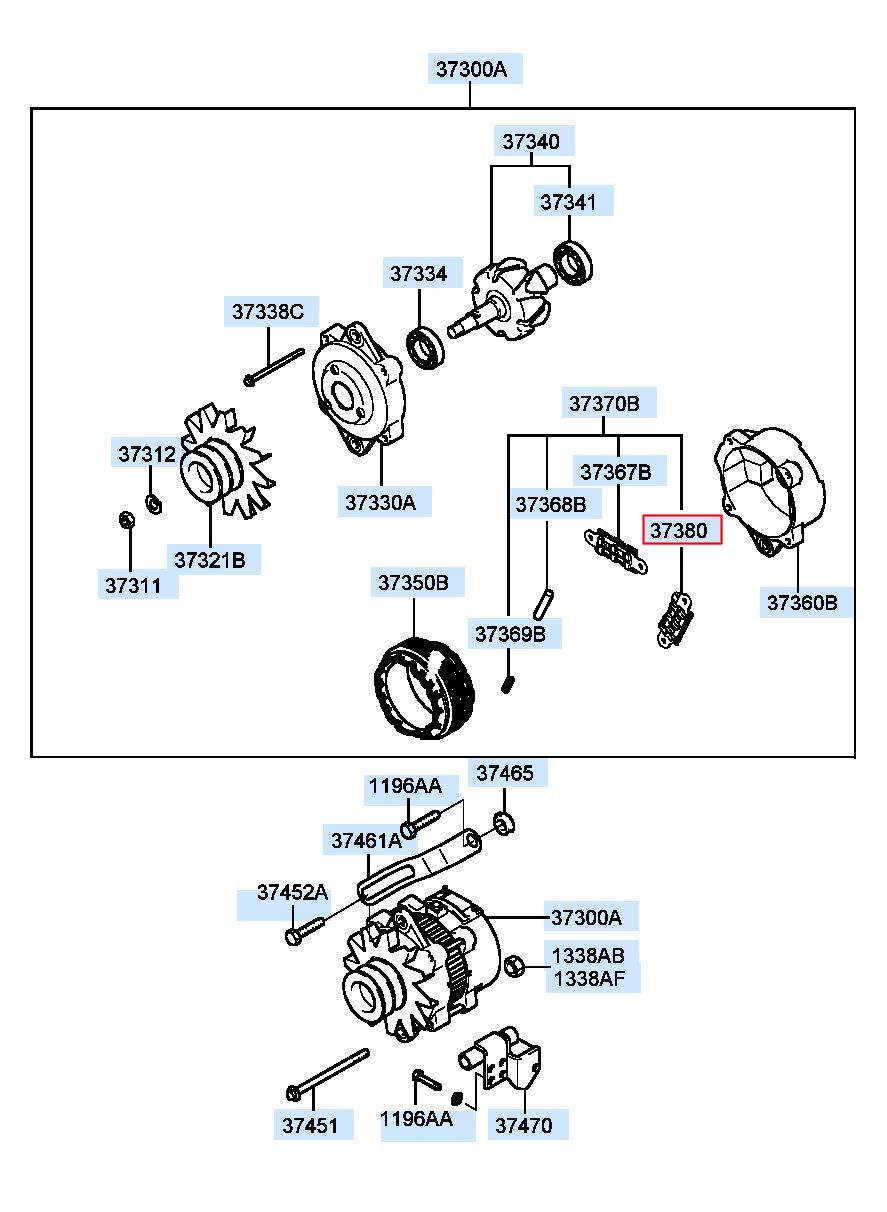 37300A

37340

37341

37334

37338C

37370B

37312

37367B

37330A

37368B

37380

37321B

37311

37350B

37360B

37369B

37465

1196AA

37461A

37452A

37300A

1338AB
1338AF

37451

1196AA

37470