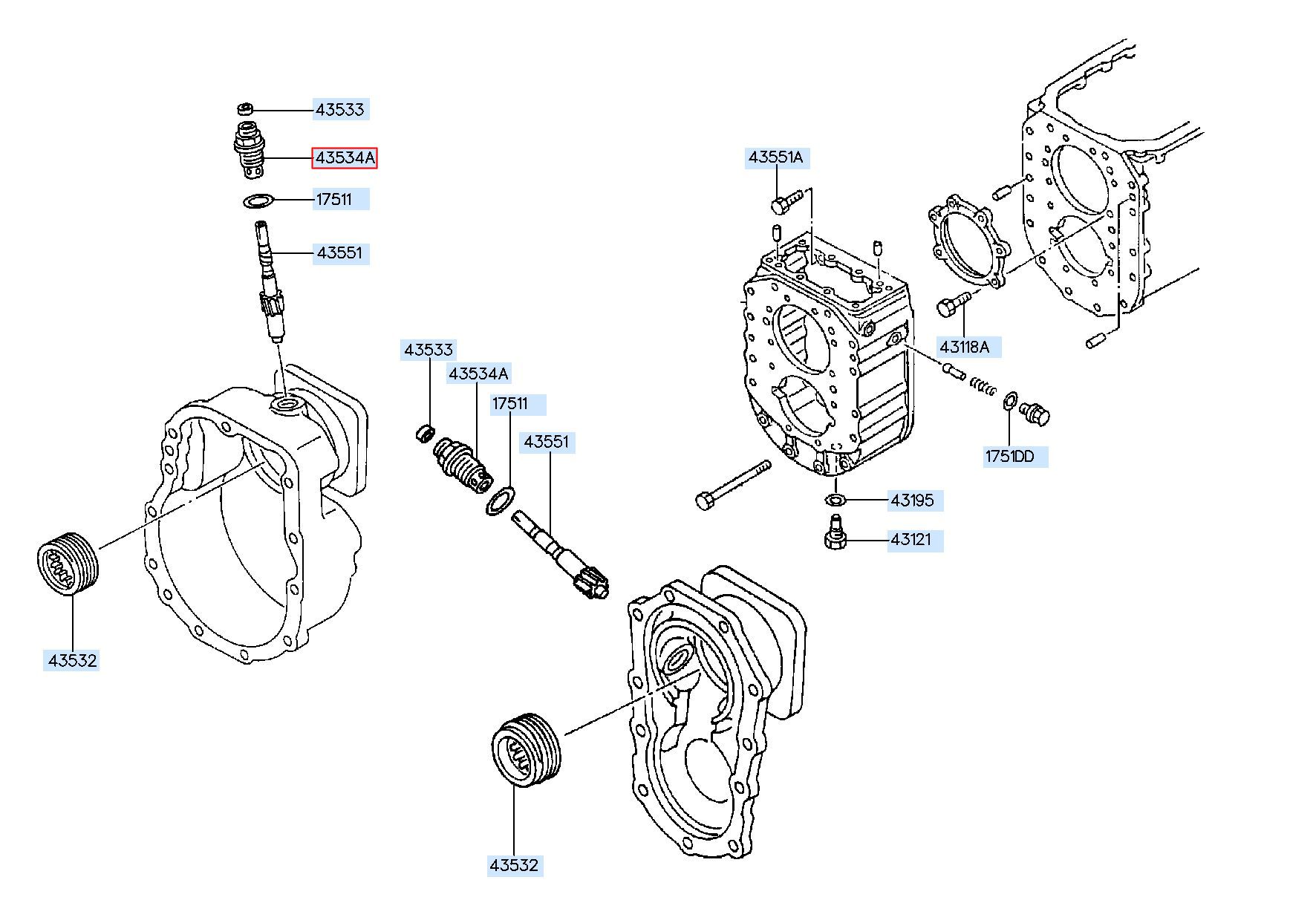 43533
43534A
17511
43551
43532
43533
43534A
17511
43551
43532
43551A
43118A
1751DD
43195
43121