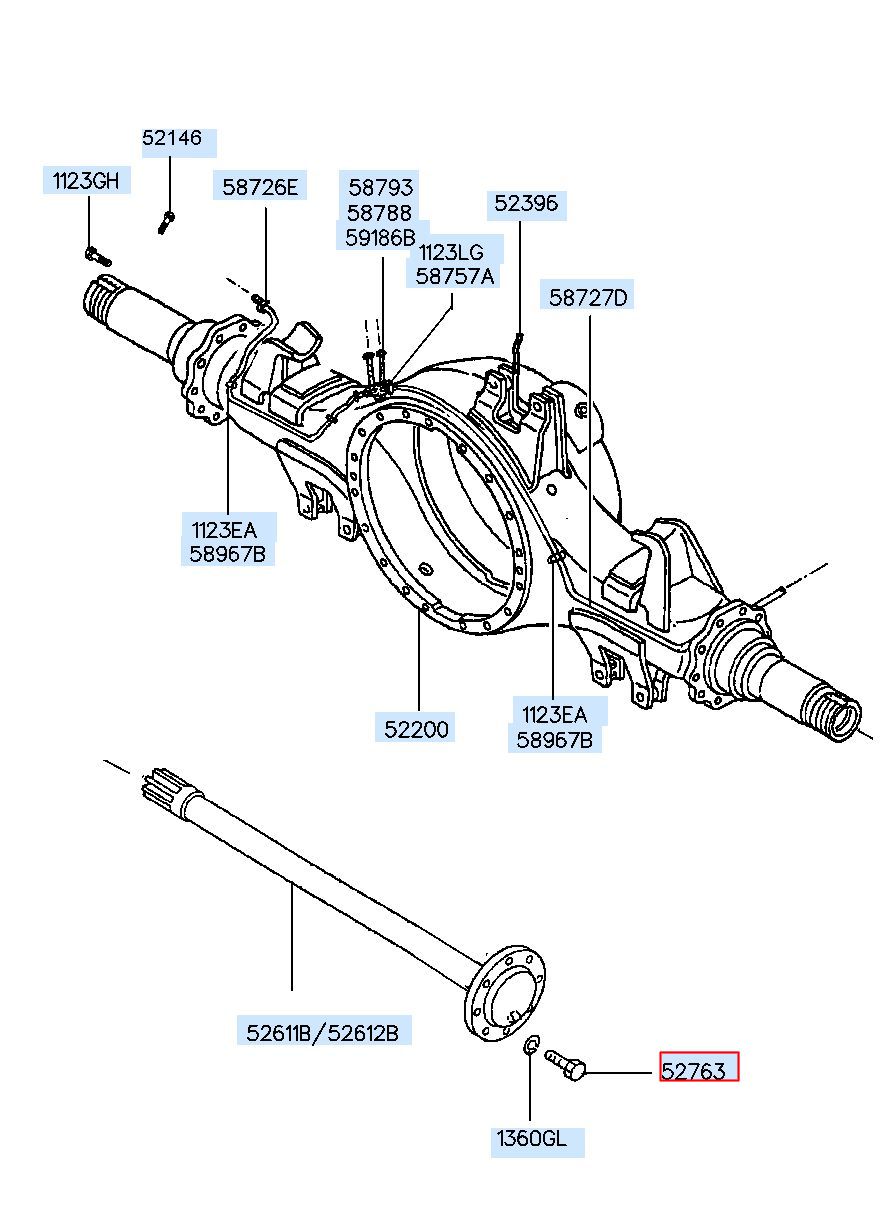 52146
1123GH
58726E
58793
58788
59186B
1123LG
58757A
52396
58727D
1123EA
58967B
52200
1123EA
58967B
52611B/52612B
52763
1360GL