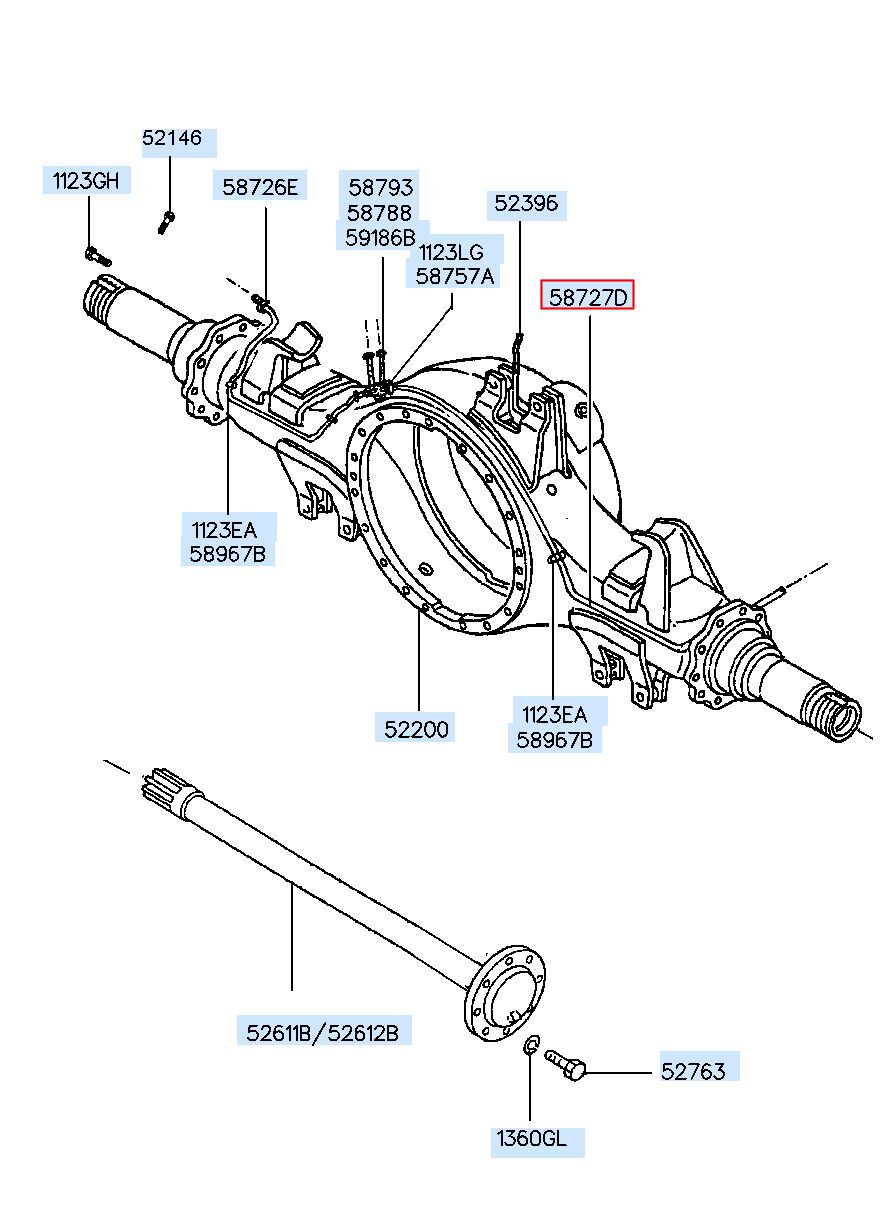 52146
1123GH
58726E
58793
58788
59186B
1123LG
58757A
52396
58727D
1123EA
58967B
52200
1123EA
58967B
52611B/52612B
52763
1360GL