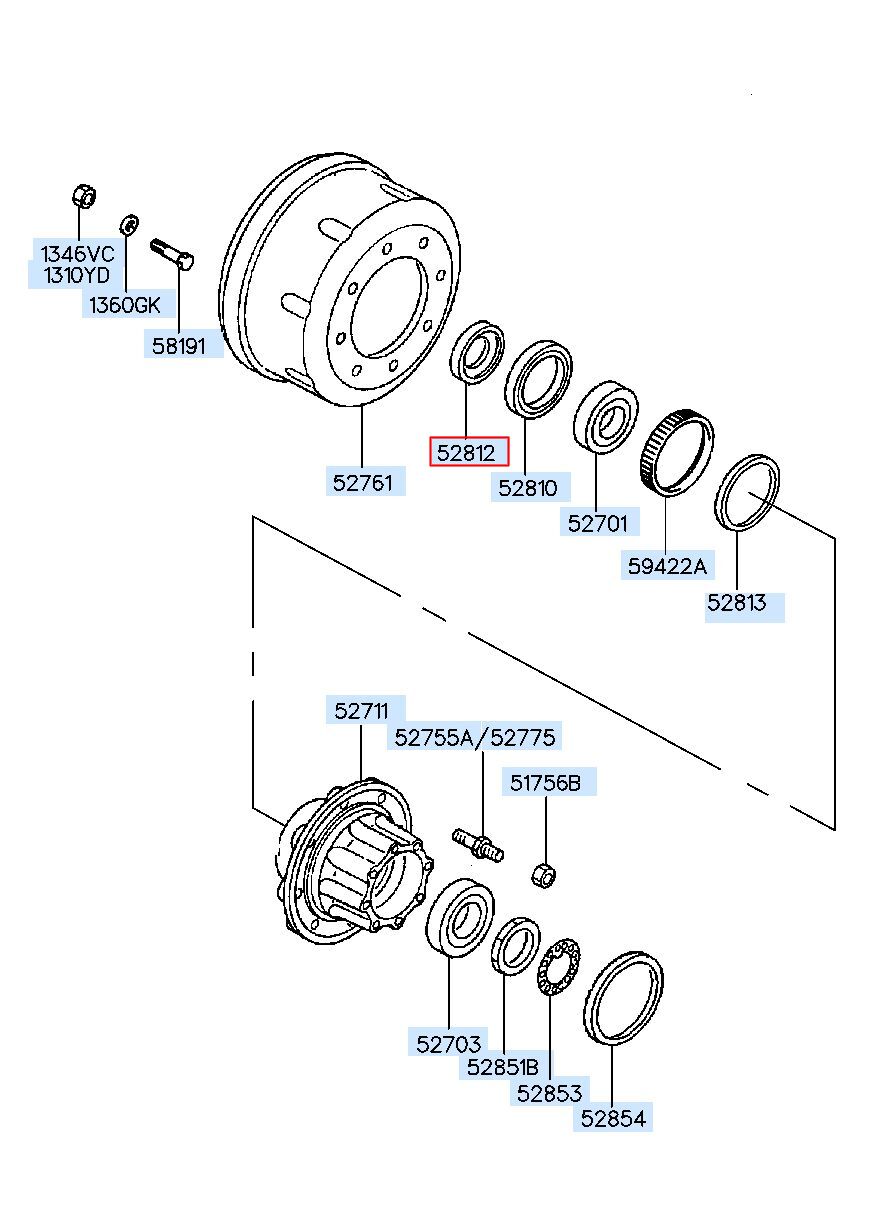 1346VC
1310YD
1360GK
58191
52761
52812
52810
52701
59422A
52813
52711
52755A/52775
51756B
52703
52851B
52853
52854