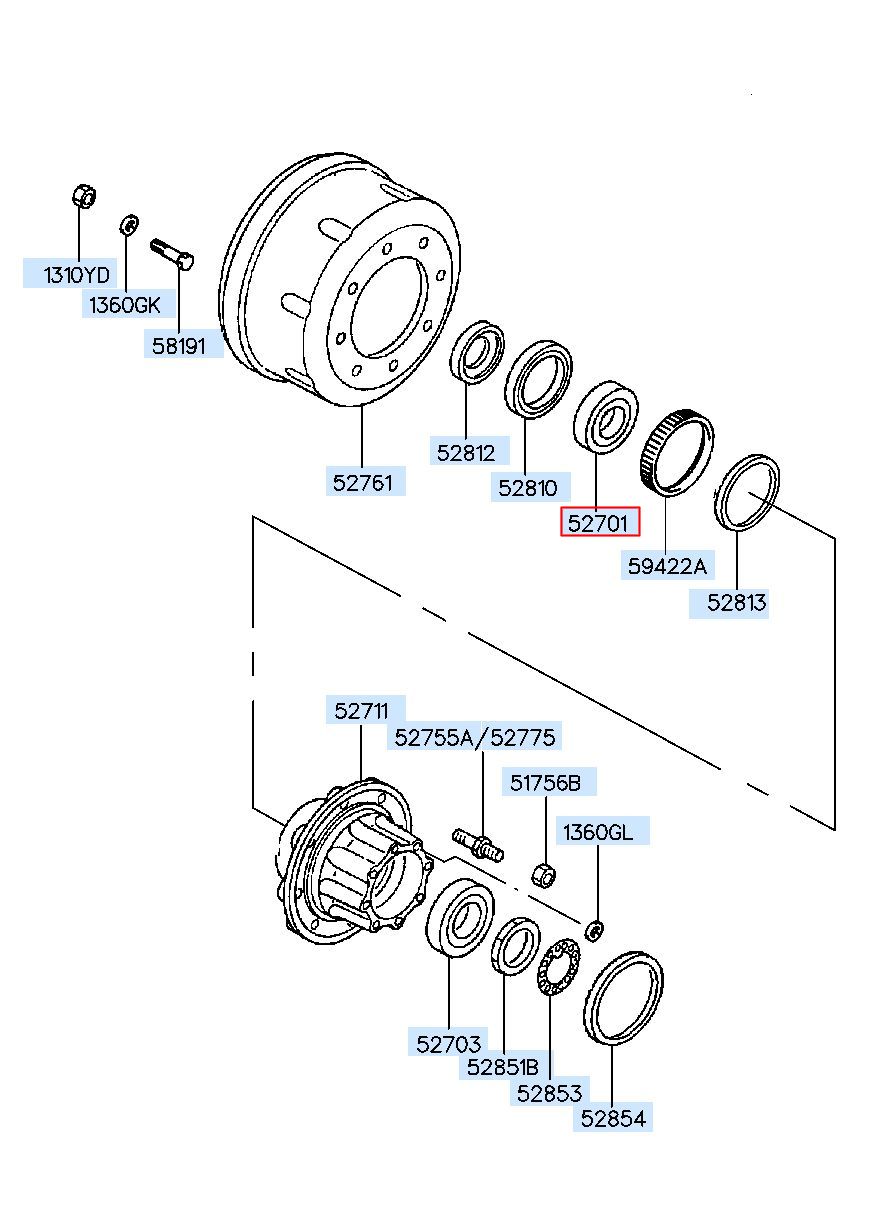 1310YD
1360GK
58191
52761
52812
52810
52701
59422A
52813
52711
52755A/52775
51756B
1360GL
52703
52851B
52853
52854