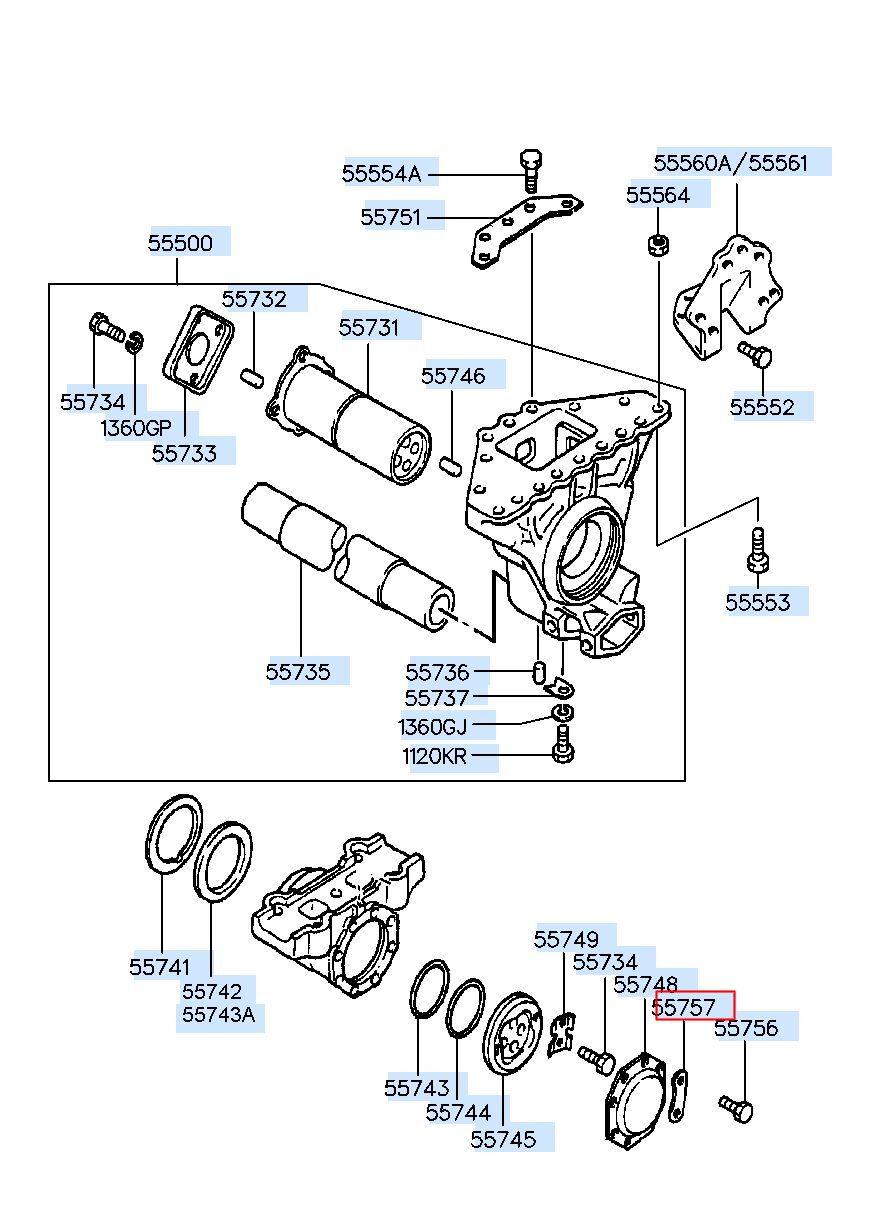 55554A
55751
55560A/55561
55564
55500
55732
55731
55746
55734
1360GP
55733
55552
55553
55735
55736
55737
1360GJ
1120KR
55741
55742
55743A
55749
55734
55748
55757
55756
55743
55744
55745