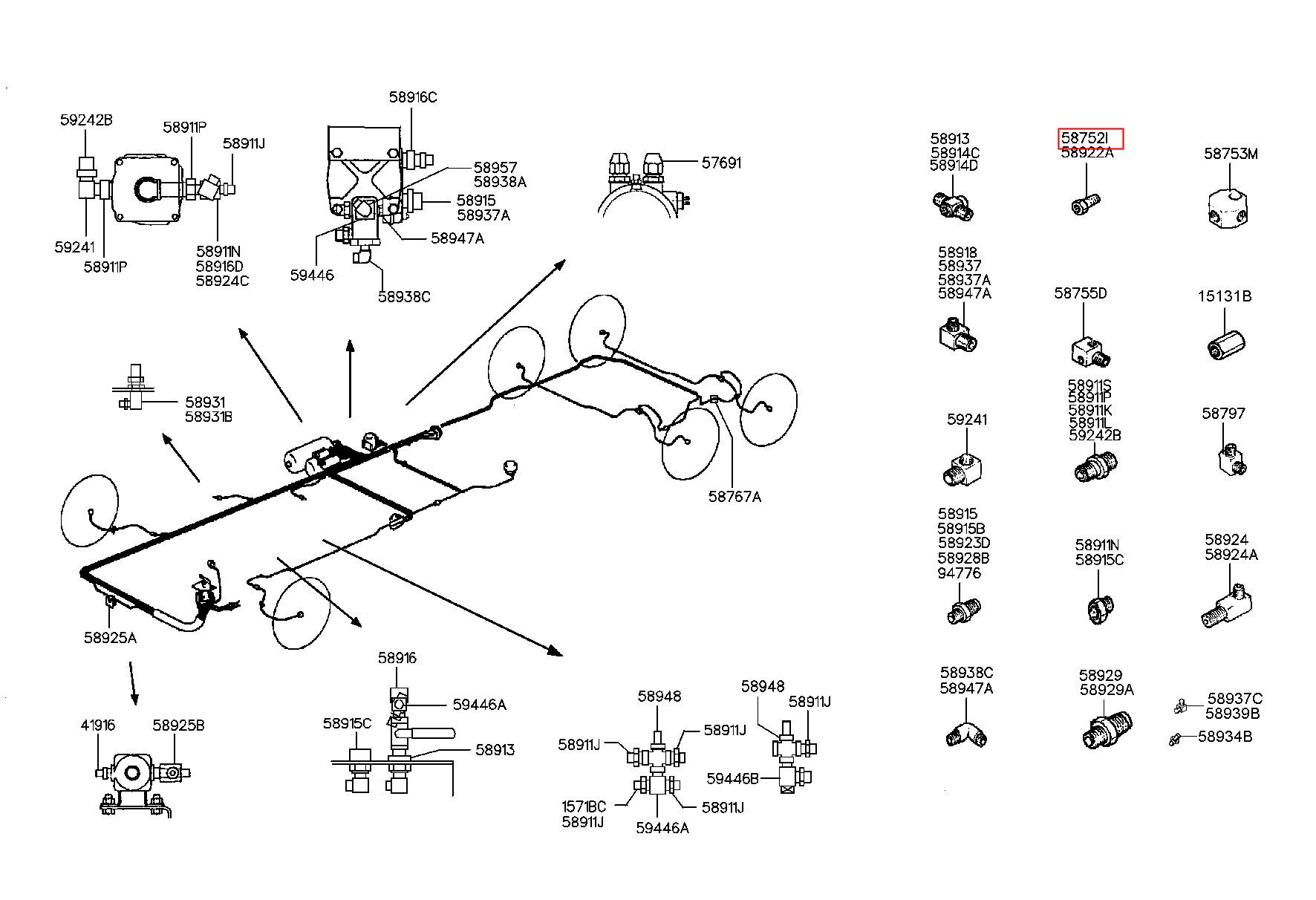 59242B
58911P
58911J
59241
58911P
58911N
58916D
58924C
58916C
58957
58938A
58915
58937A
58947A
59446
58938C
57691
58931
58931B
58767A
58925A
41916
58925B
58916
59446A
58915C
58913
58948
58911J
58911J
1571BC
58911J
59446A
58911J
58948
58911J
59446B
58913
58914C
58914D
58752I
58922A
58753M
58918
58937
58937A
58947A
58755D
15131B
59241
58911S
58911P
58911K
58911L
59242B
58797
58915
58915B
58923D
58928B
94776
58911N
58915C
58924
58924A
58938C
58947A
58929
58929A
58937C
58939B
58934B