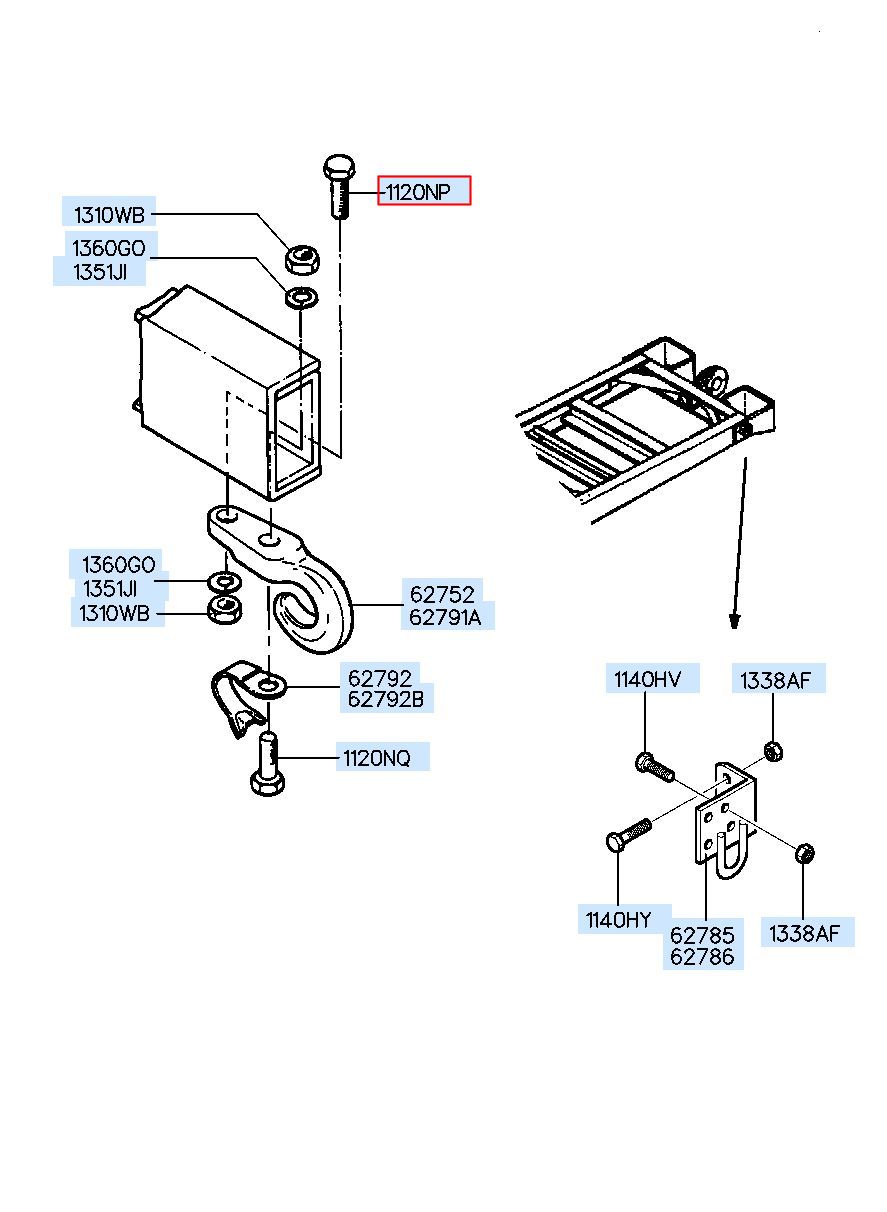 1120NP
1310WB
1360GO
1351JI
1360GO
1351JI
1310WB
62752
62791A
62792
62792B
1120NQ
1140HV
1338AF
1140HY
62785
62786
1338AF